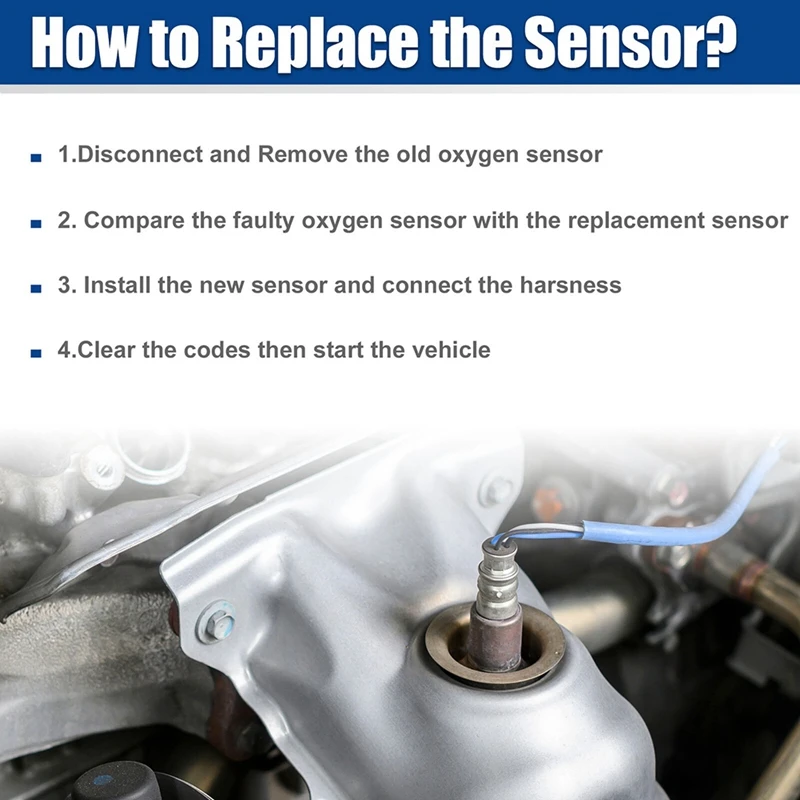 How to Replace the Sensor?

1.Disconnect and Remove the old oxygen sensor

2. Compare the faulty oxygen sensor with the replacement sensor

3. Install the new sensor and connect the harsness

4.Clear the codes then start the vehicle