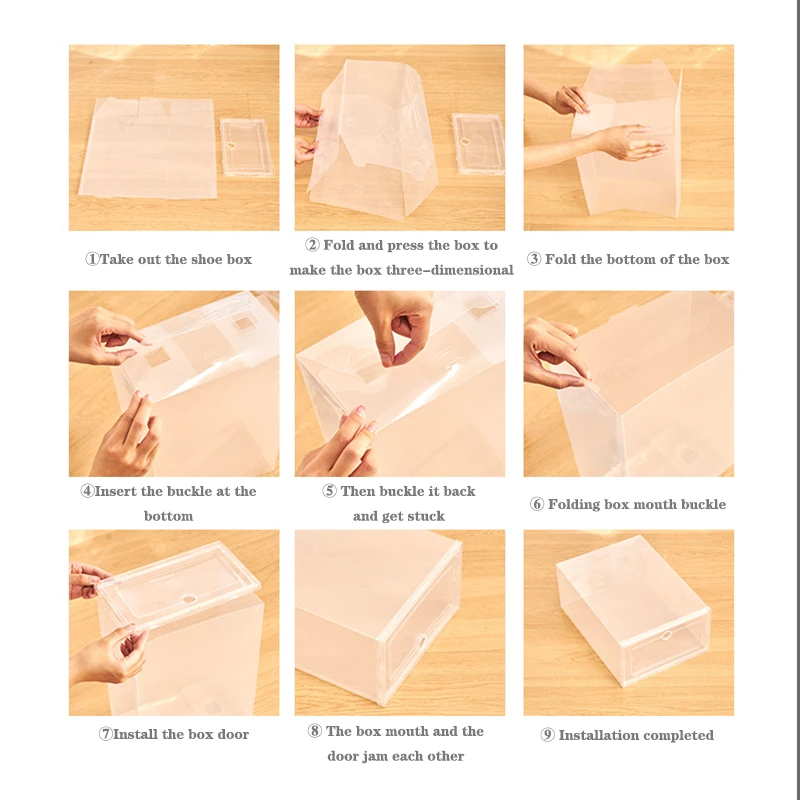 ①Take out the shoe box

② Fold and press the box to make the box three-dimensional

③ Fold the bottom of the box

④Insert the buckle at the bottom

⑤ Then buckle it back and get stuck

⑥ Folding box mouth buckle

⑦Install the box door

⑧ The box mouth and the door jam each other

⑨ Installation completed