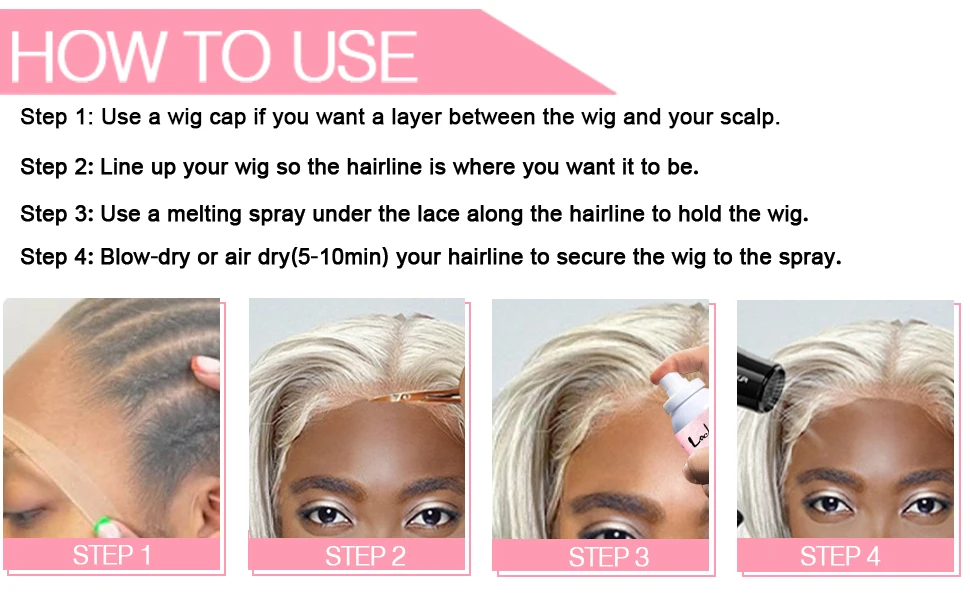 HOW TO USE

Step 1: Use a wig cap if you want a layer between the wig and your scalp.

Step 2: Line up your wig so the hairline is where you want it to be.

Step 3: Use a melting spray under the lace along the hairline to hold the wig.

Step 4: Blow-dry or air dry(5-10min) your hairline to secure the wig to the spray.

STEP 1

STEP 2

STEP 3

STEP 4