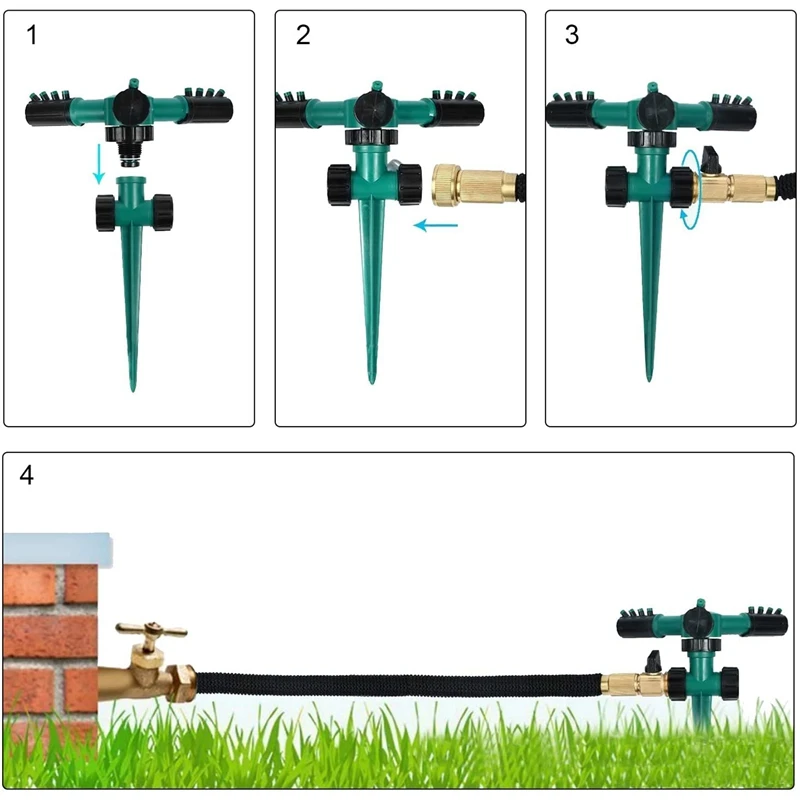 1

2

3

4