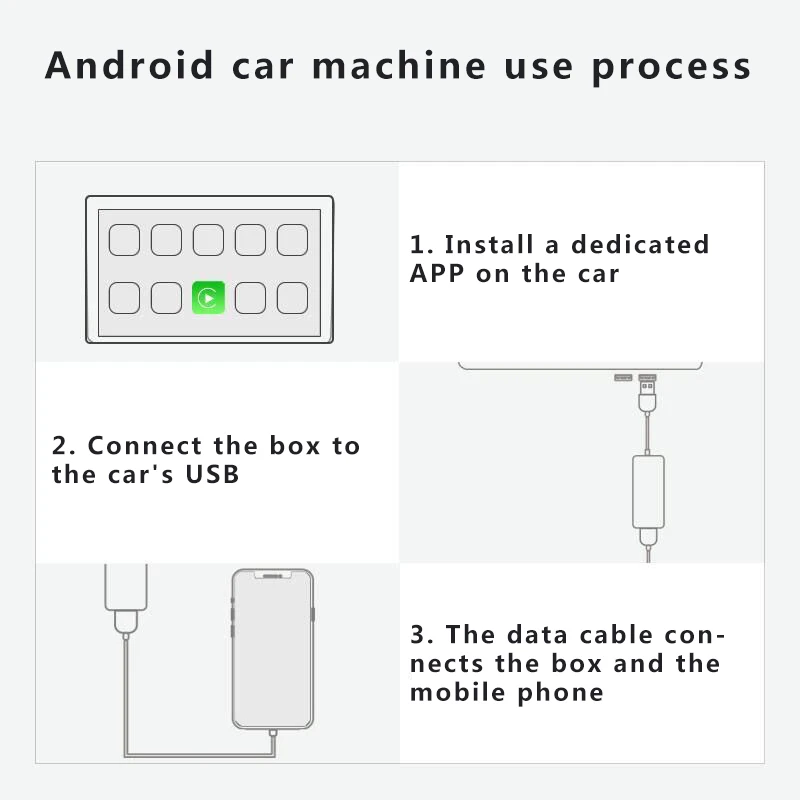 Android car machine use process

1. Install a dedicated APP on the car

2. Connect the box to the car's USB

3. The data cable connects the box and the mobile phone