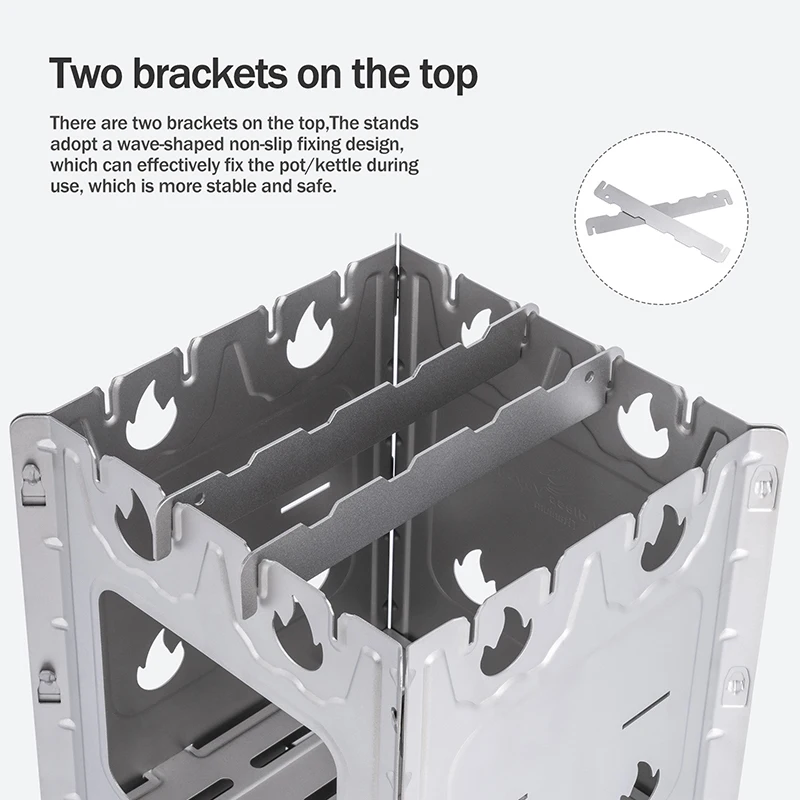 Two brackets on the top

There are two brackets on the top,The stands adopt a wave-shaped non-slip fixing design, which can effectively fix the pot/kettle during use, which is more stable and safe.