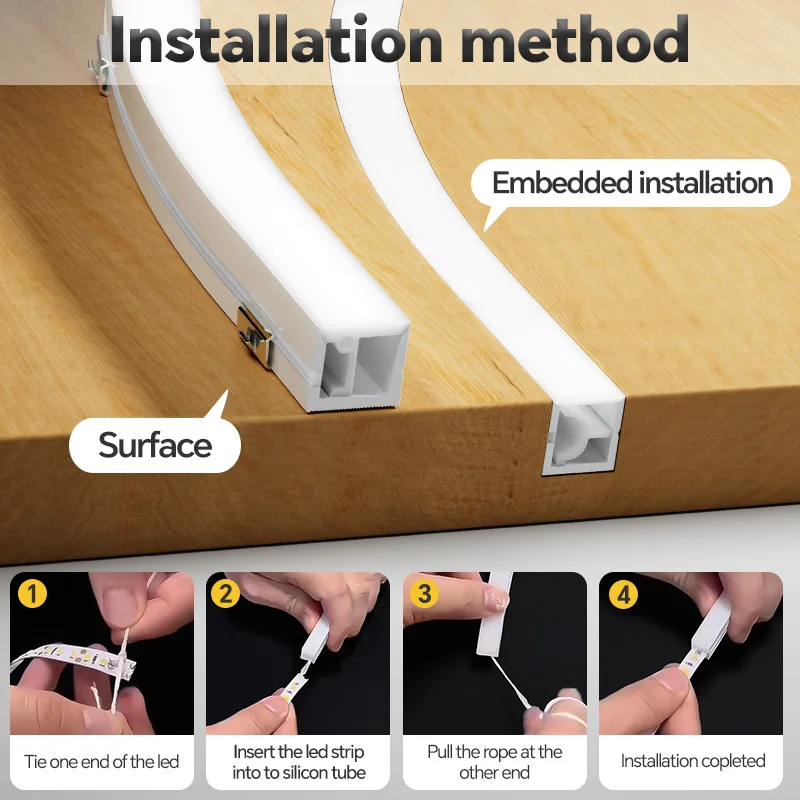 Installation method

Embedded installation

Surface

1

Tie one end of the led

2

Insert the led strip into to silicon tube

3

Pull the rope at the other end

4

Installation copleted