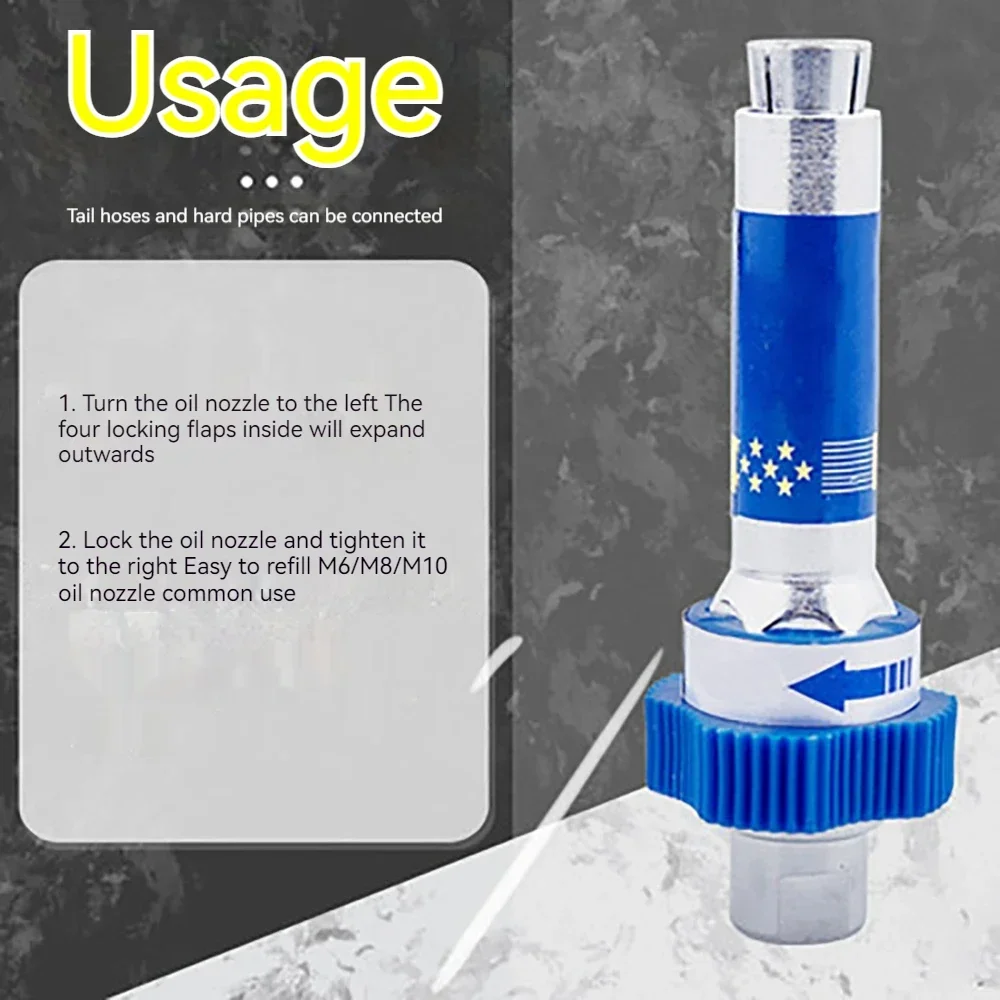 Usage

Tail hoses and hard pipes can be connected

1. Turn the oil nozzle to the left The four locking flaps inside will expand outwards

2. Lock the oil nozzle and tighten it to the right Easy to refill M6/M8/M10 oil nozzle common use