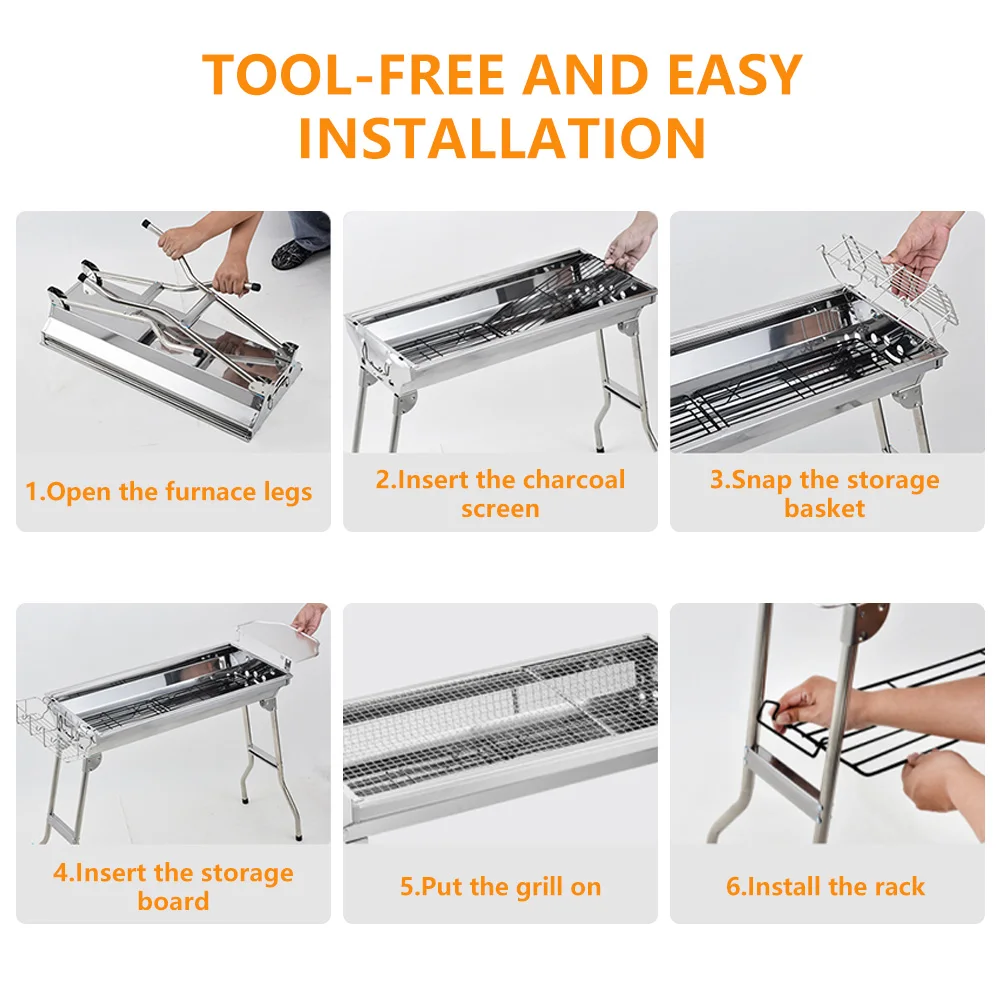 TOOL-FREE AND EASY INSTALLATION

1.Open the furnace legs

2.Insert the charcoal screen

3.Snap the storage basket

4.Insert the storage board

5.Put the grill on

6.Install the rack