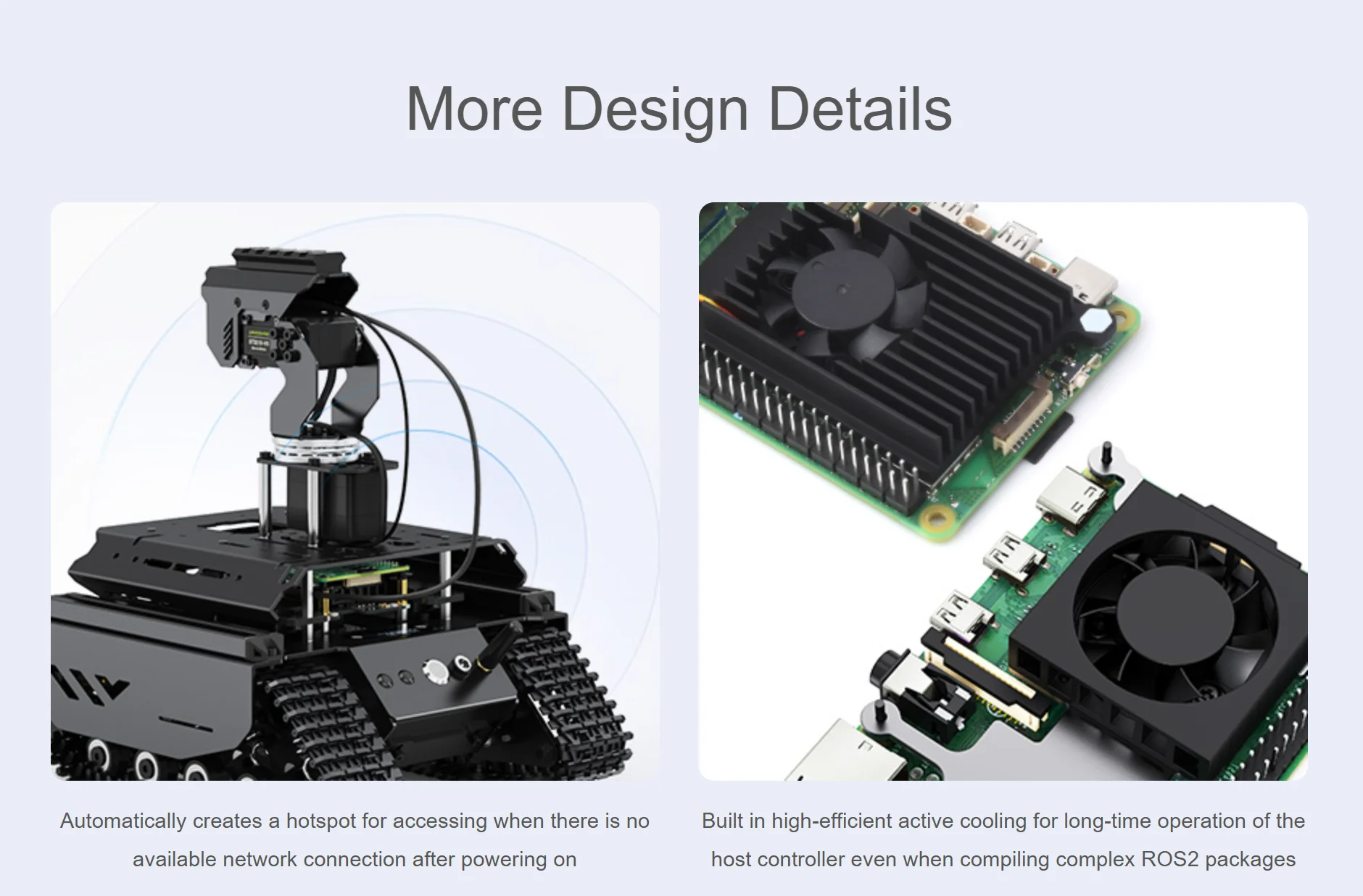 More Design Details

Automatically creates a hotspot for accessing when there is no available network connection after powering on

Built in high-efficient active cooling for long-time operation of the host controller even when compiling complex ROS2 packages