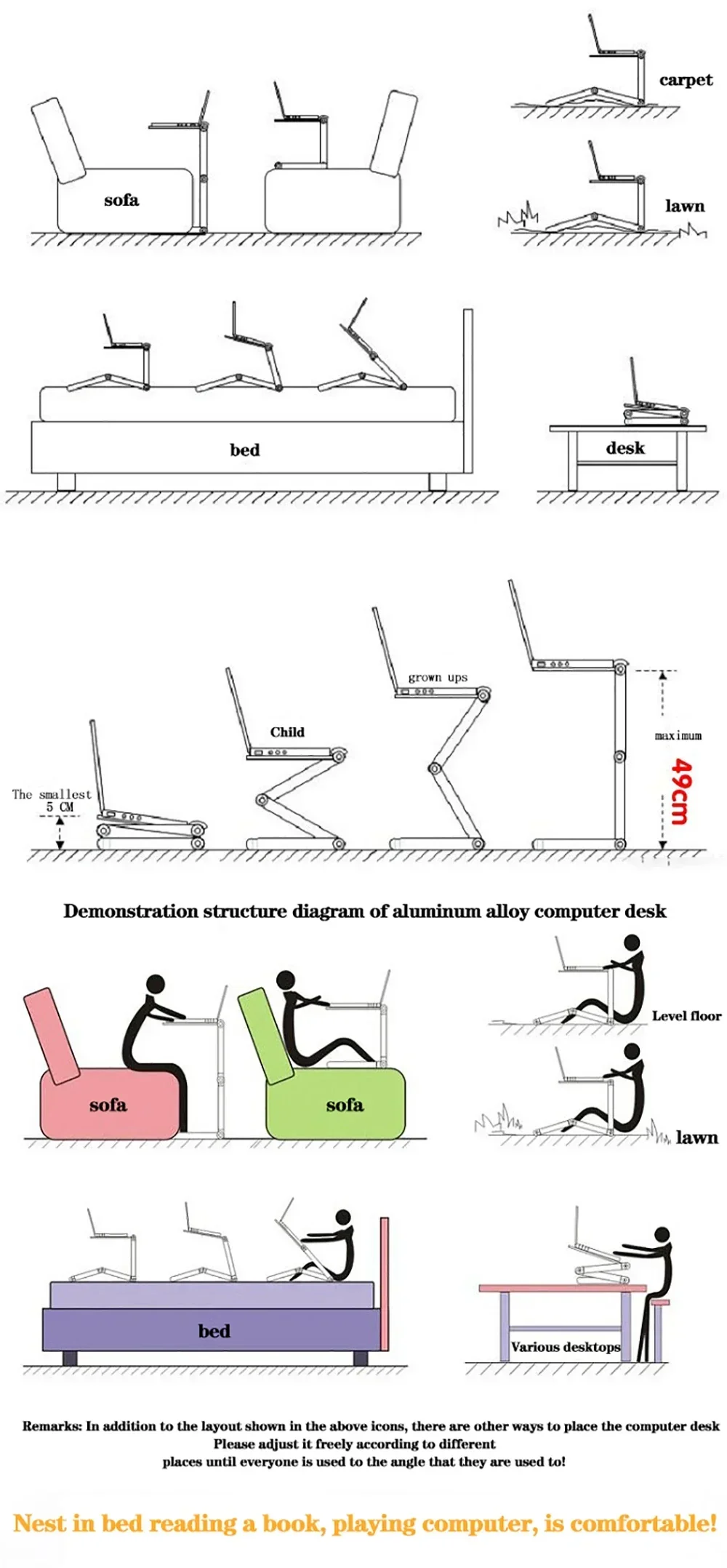 sofa

carpet

lawn

bed

desk

The smallest 5 CM

Child

grown ups

maximum

49cm

Demonstration structure diagram of aluminum alloy computer desk

sofa

sofa

Level floor

lawn

bed

Various desktops

Remarks: In addition to the layout shown in the above icons, there are other ways to place the computer desk Please adjust it freely according to different places until everyone is used to the angle that they are used to!

Nest in bed reading a book, playing computer, is comfortable!