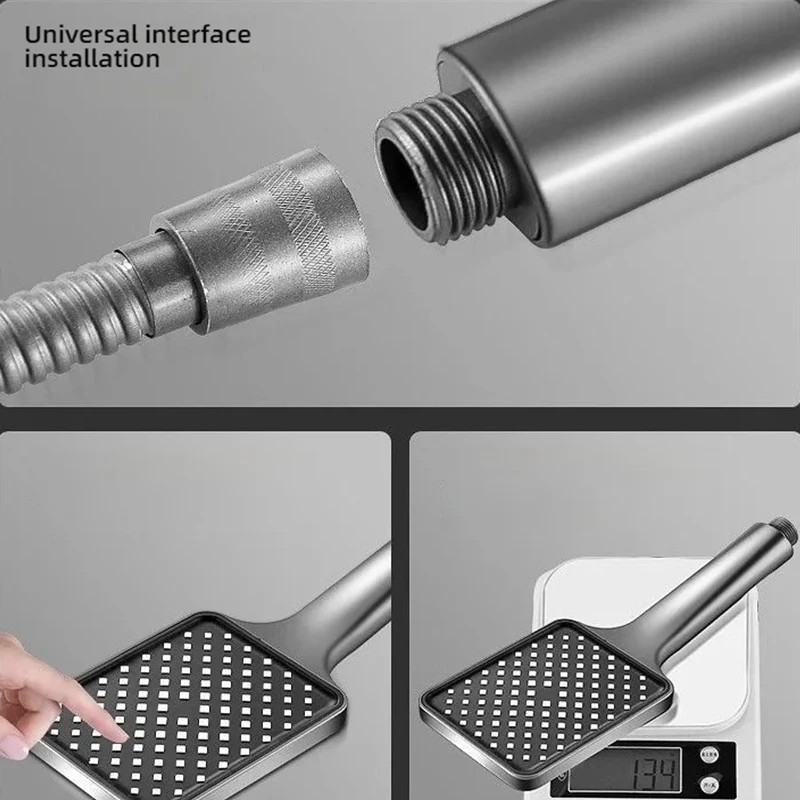 Universal interface installation

134