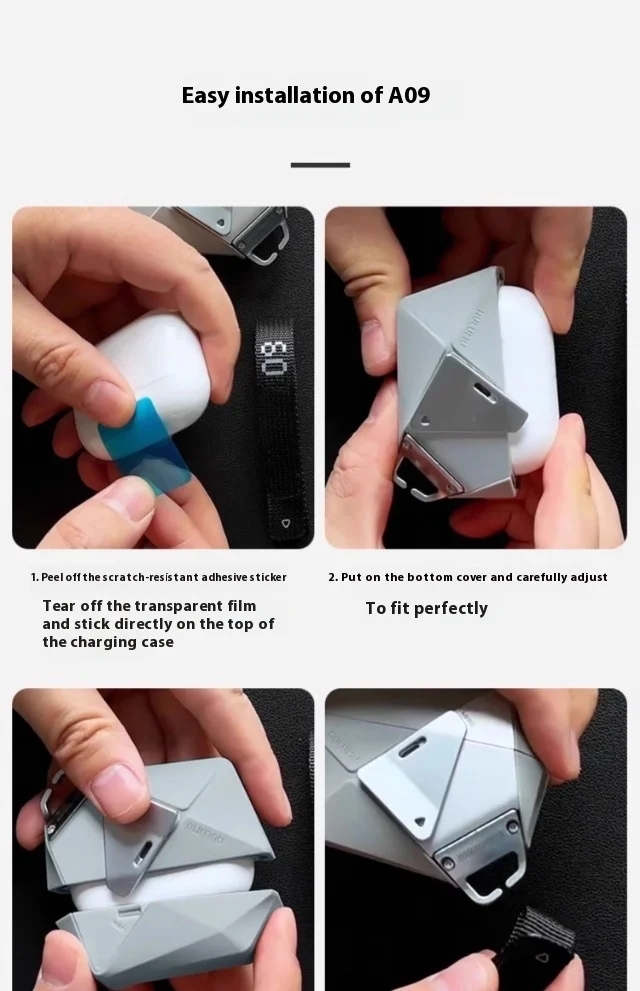 Easy installation of A09

1. Peel off the scratch-resistant adhesive sticker

Tear off the transparent film and stick directly on the top of the charging case

2. Put on the bottom cover and carefully adjust

To fit perfectly