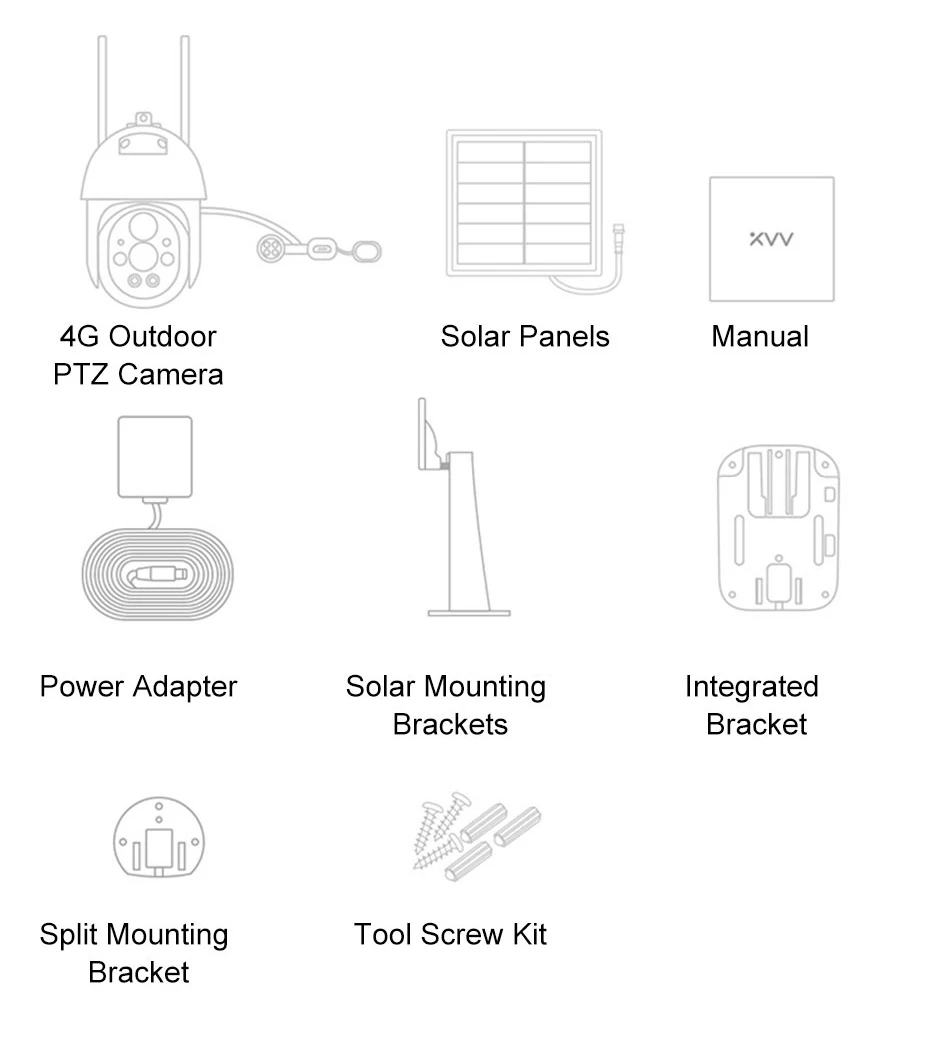 4G Outdoor PTZ Camera

Solar Panels

XVV

Manual

Power Adapter

Solar Mounting Brackets

Integrated Bracket

Split Mounting Bracket

Tool Screw Kit