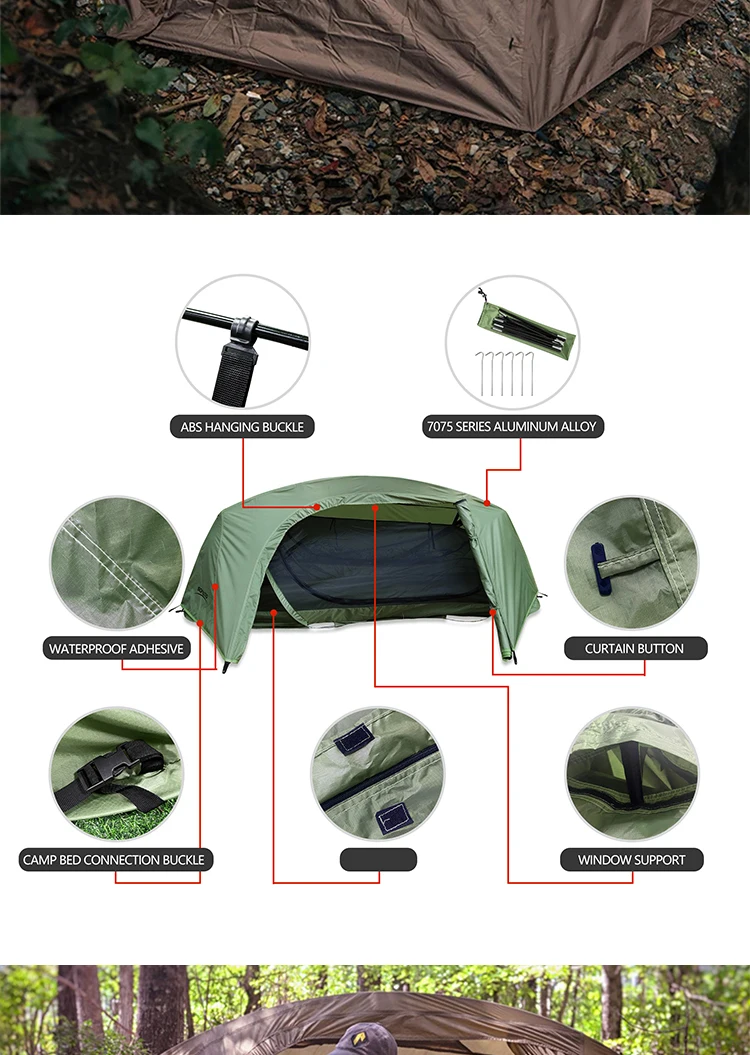 ABS HANGING BUCKLE

7075 SERIES ALUMINUM ALLOY

WATERPROOF ADHESIVE

CURTAIN BUTTON

CAMP BED CONNECTION BUCKLE

WINDOW SUPPORT