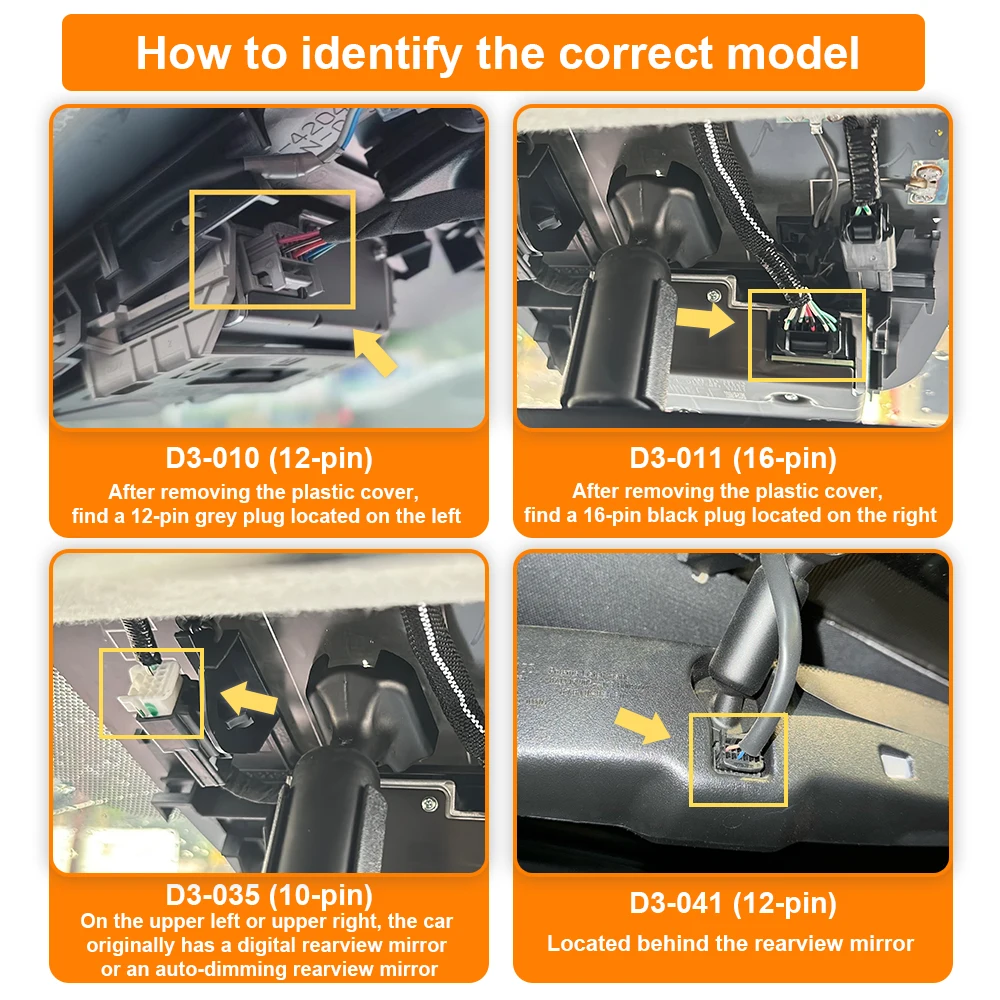 How to identify the correct model

D3-010 (12-pin)
After removing the plastic cover, find a 12-pin grey plug located on the left

D3-011 (16-pin)
After removing the plastic cover, find a 16-pin black plug located on the right

D3-035 (10-pin)
On the upper left or upper right, the car originally has a digital rearview mirror or an auto-dimming rearview mirror

D3-041 (12-pin)
Located behind the rearview mirror