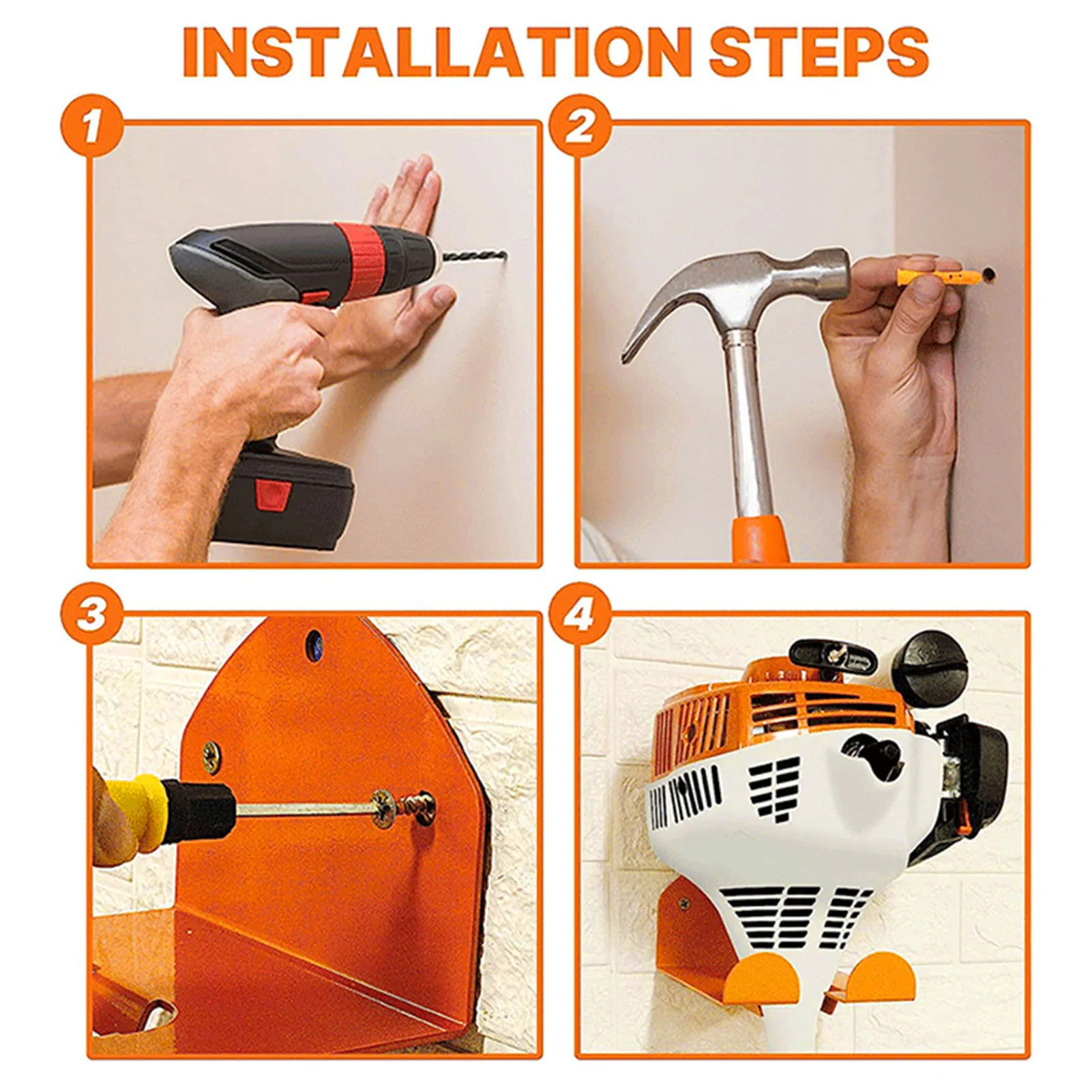 INSTALLATION STEPS

1

2

3

4