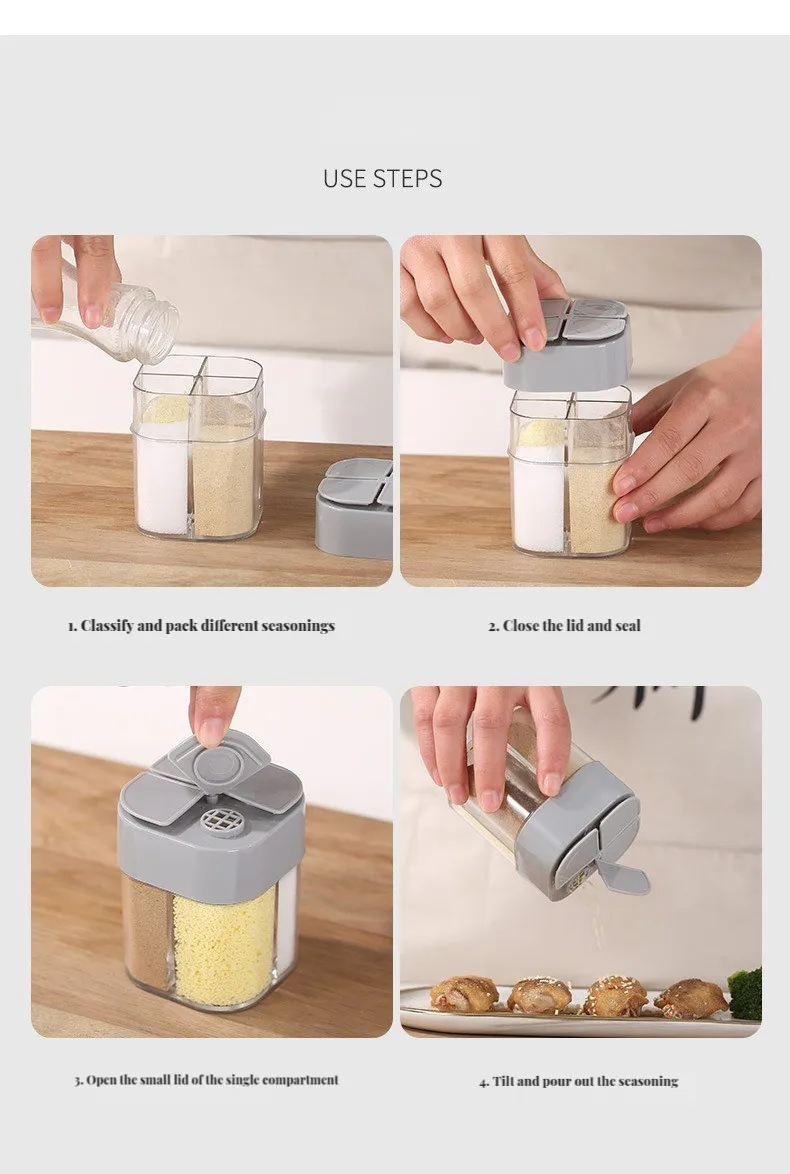 USE STEPS

1. Classify and pack different seasonings

2. Close the lid and seal

3. Open the small lid of the single compartment

4. Tilt and pour out the seasoning