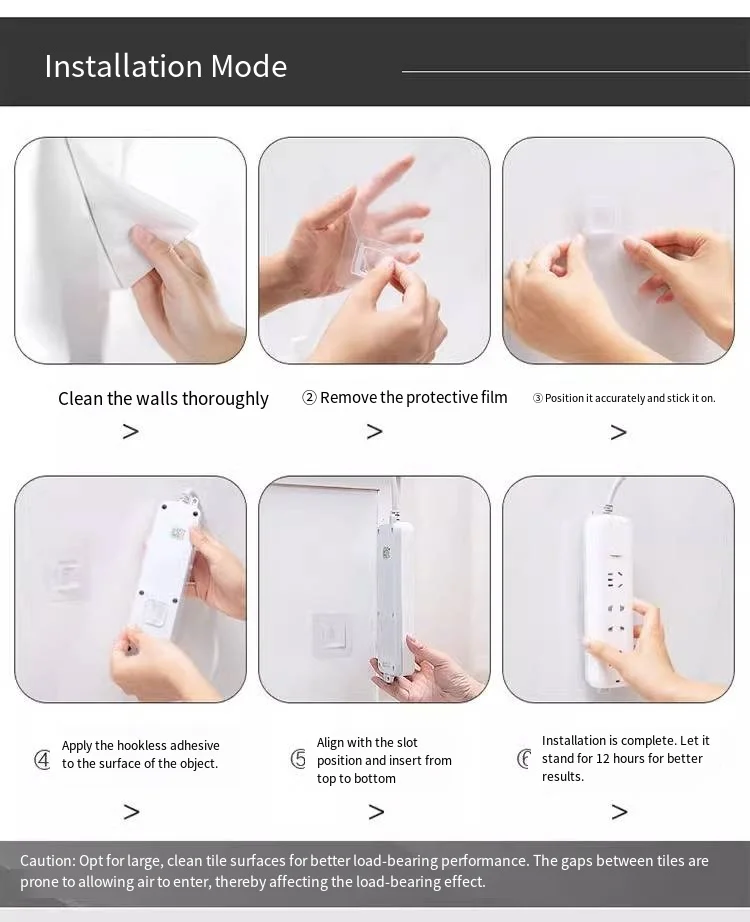 Installation Mode

Clean the walls thoroughly
>

② Remove the protective film
>

③ Position it accurately and stick it on.
>

④ Apply the hookless adhesive to the surface of the object.
>

⑤ Align with the slot position and insert from top to bottom
>

⑥ Installation is complete. Let it stand for 12 hours for better results.
>

Caution: Opt for large, clean tile surfaces for better load-bearing performance. The gaps between tiles are prone to allowing air to enter, thereby affecting the load-bearing effect.