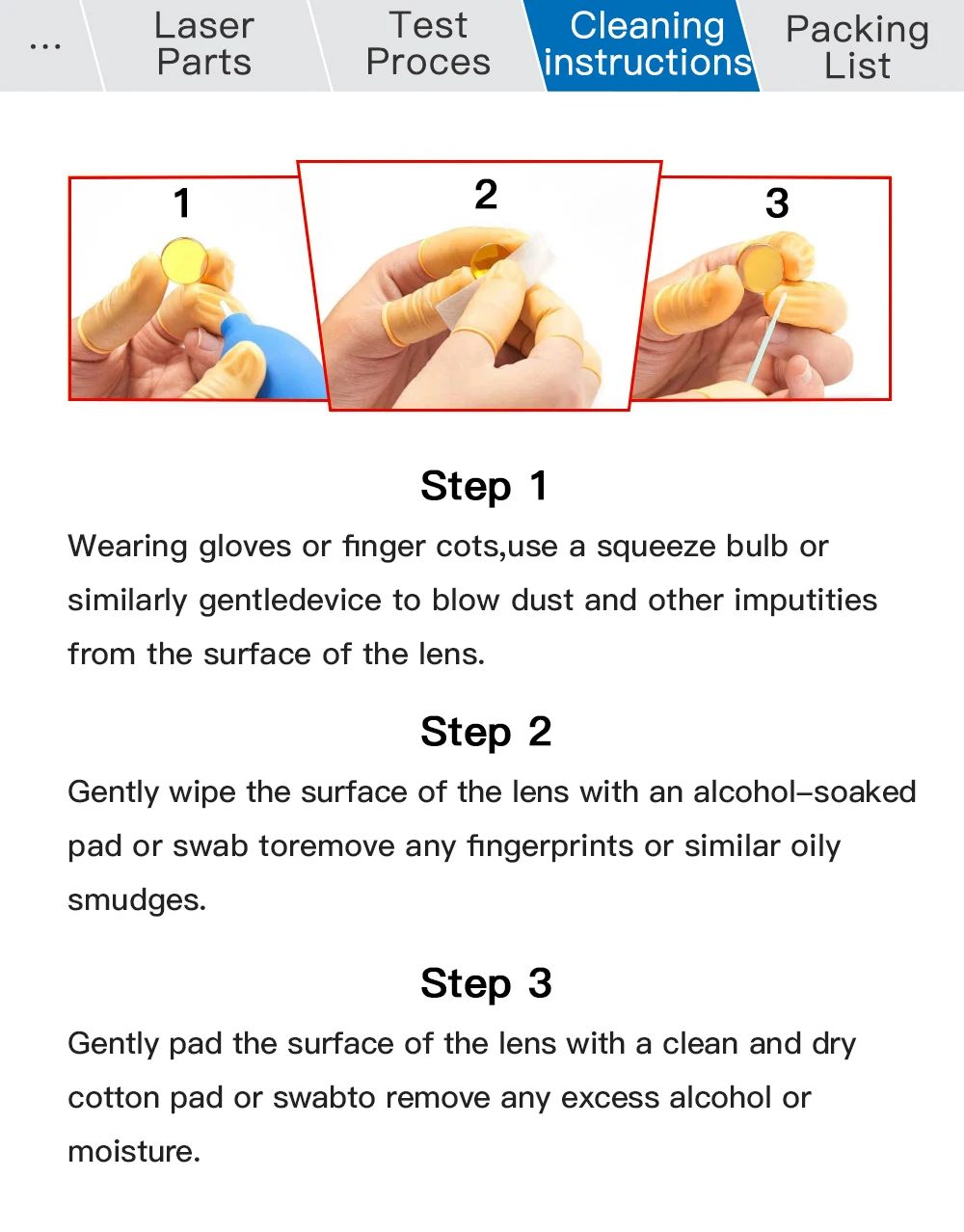 ... Laser Parts Test Proces Cleaning instructions Packing List

1 2 3

Step 1

Wearing gloves or finger cots,use a squeeze bulb or similarly gentledevice to blow dust and other imputities from the surface of the lens.

Step 2

Gently wipe the surface of the lens with an alcohol-soaked pad or swab toremove any fingerprints or similar oily smudges.

Step 3

Gently pad the surface of the lens with a clean and dry cotton pad or swabto remove any excess alcohol or moisture.