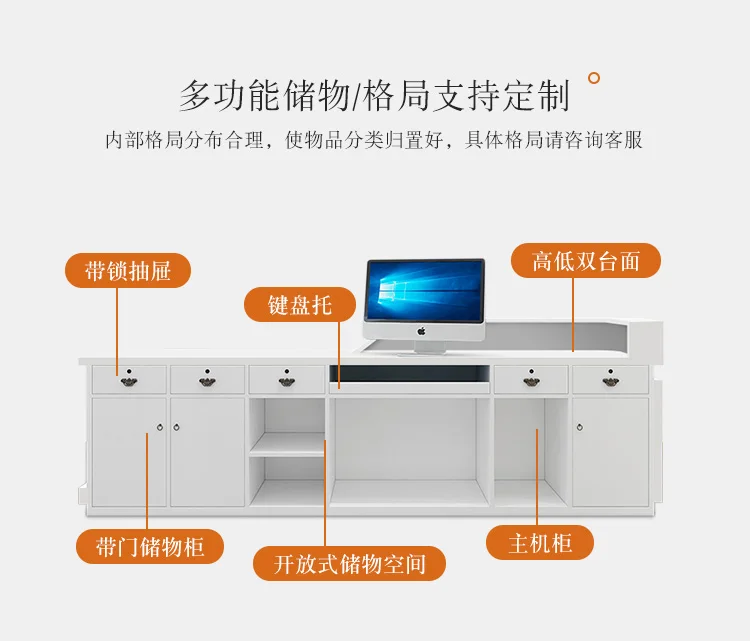 多功能储物/格局支持定制

内部格局分布合理，使物品分类归置好，具体格局请咨询客服

带锁抽屉

键盘托

高低双台面

带门储物柜

开放式储物空间

主机柜