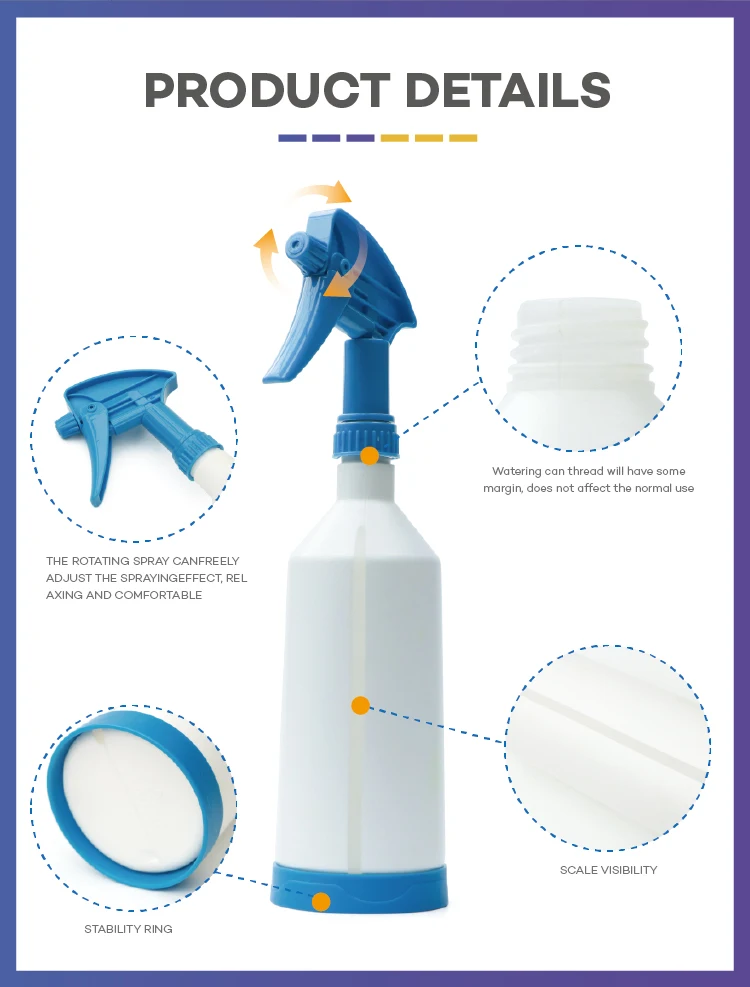 PRODUCT DETAILS

Watering can thread will have some margin, does not affect the normal use

THE ROTATING SPRAY CANFREELY ADJUST THE SPRAYINGEFFECT, REL AXING AND COMFORTABLE

SCALE VISIBILITY

STABILITY RING