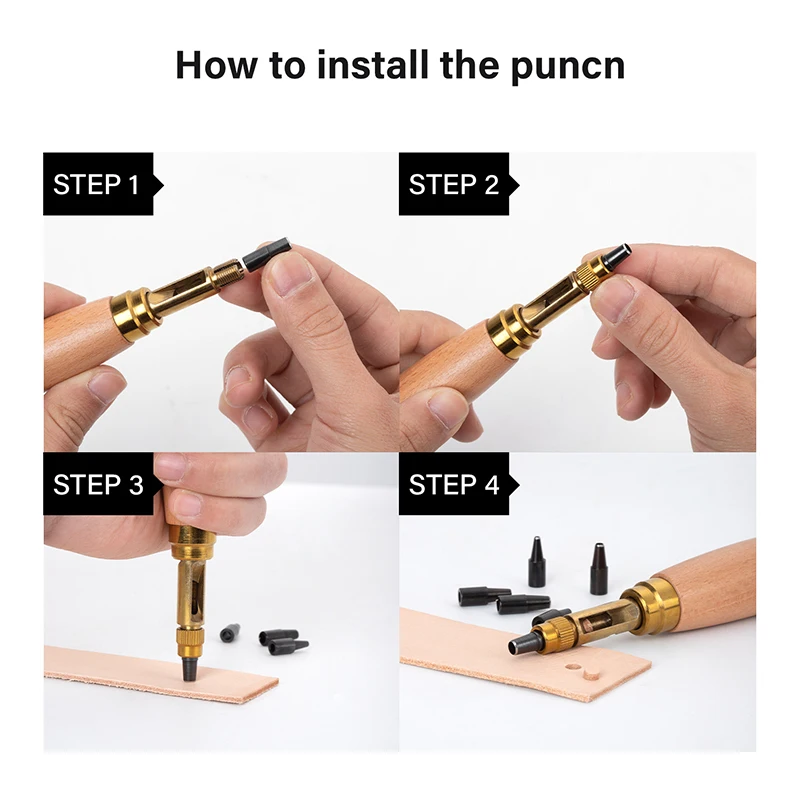 How to install the puncn

STEP 1

STEP 2

STEP 3

STEP 4