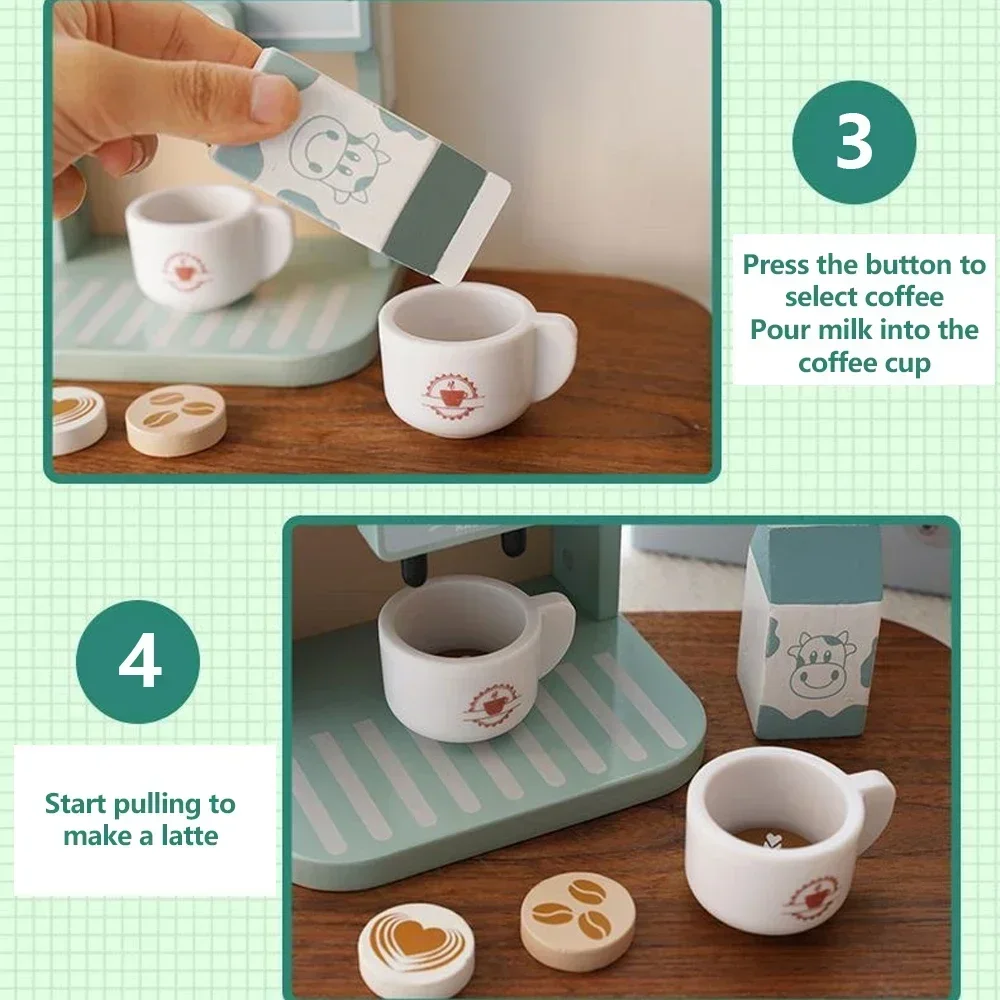 3

Press the button to select coffee
Pour milk into the coffee cup

4

Start pulling to make a latte