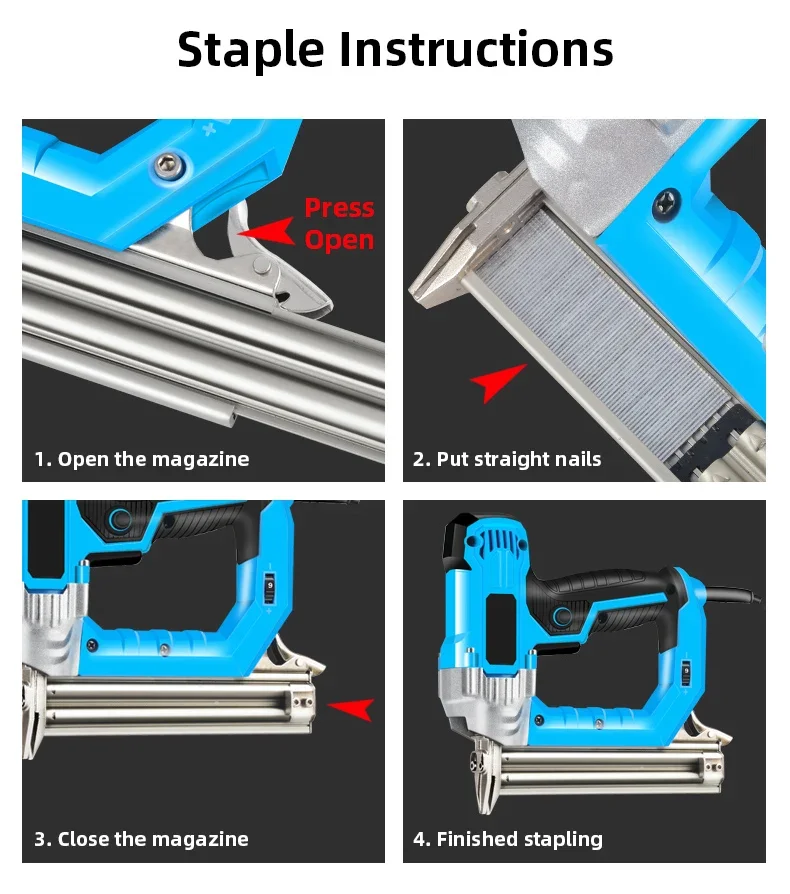 Staple Instructions

Press Open

1. Open the magazine

2. Put straight nails

3. Close the magazine

4. Finished stapling