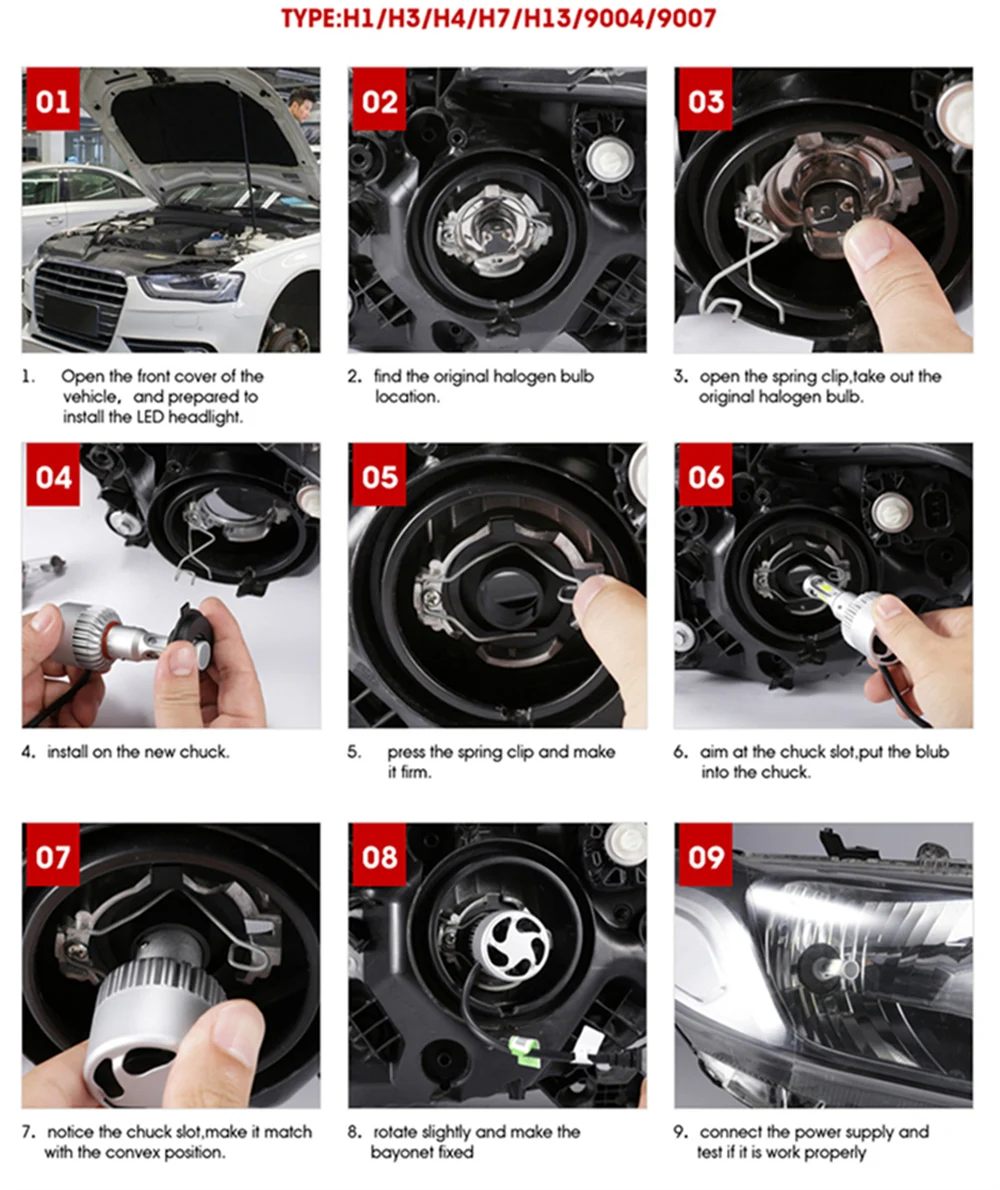 TYPE:H1/H3/H4/H7/H13/9004/9007

01

1. Open the front cover of the vehicle, and prepared to install the LED headlight.

02

2. find the original halogen bulb location.

03

3. open the spring clip,take out the original halogen bulb.

04

4. install on the new chuck.

05

5. press the spring clip and make it firm.

06

6. aim at the chuck slot,put the blub into the chuck.

07

7. notice the chuck slot,make it match with the convex position.

08

8. rotate slightly and make the bayonet fixed

09

9. connect the power supply and test if it is work properly