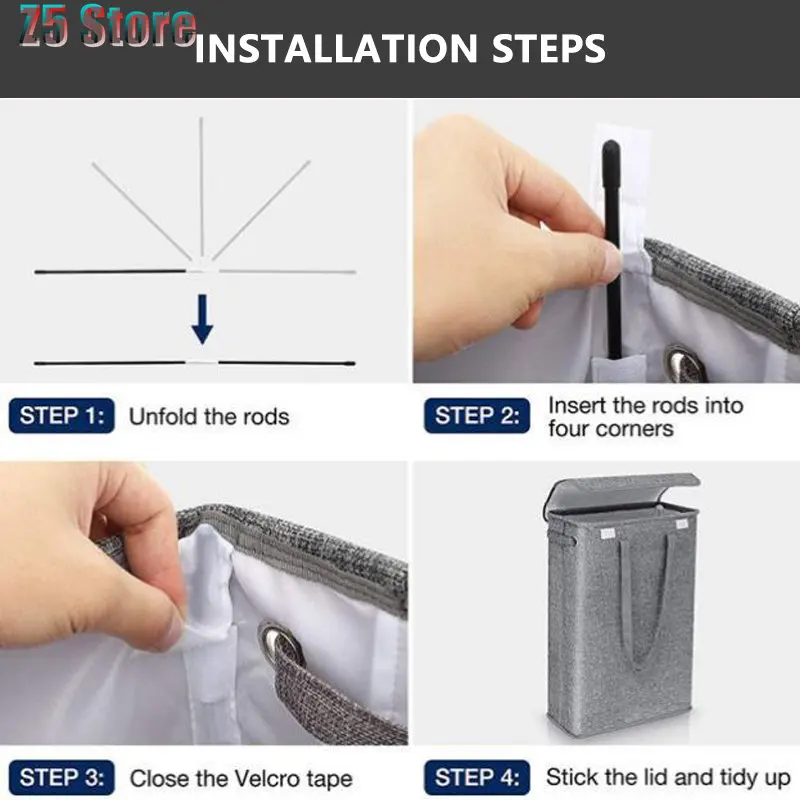 Z5 Store

INSTALLATION STEPS

STEP 1: Unfold the rods

STEP 2: Insert the rods into four corners

STEP 3: Close the Velcro tape

STEP 4: Stick the lid and tidy up