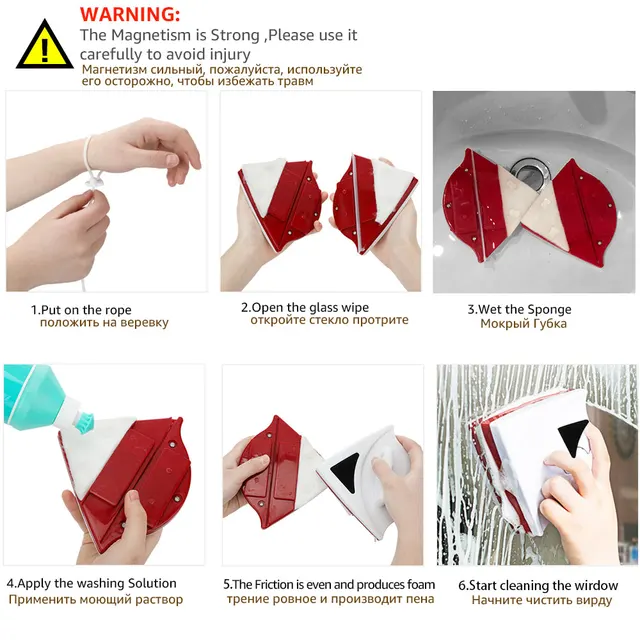 WARNING:
The Magnetism is Strong ,Please use it carefully to avoid injury
Магнетизм сильный, пожалуйста, используйте его осторожно, чтобы избежать травм

1.Put on the rope
положить на веревку

2.Open the glass wipe
откройте стекло протрите

3.Wet the Sponge
Мокрый Губка

4.Apply the washing Solution
Применить моющий раствор

5.The Friction is even and produces foam
трение ровное и производит пена

6.Start cleaning the wirdow
Начните чистить вирду