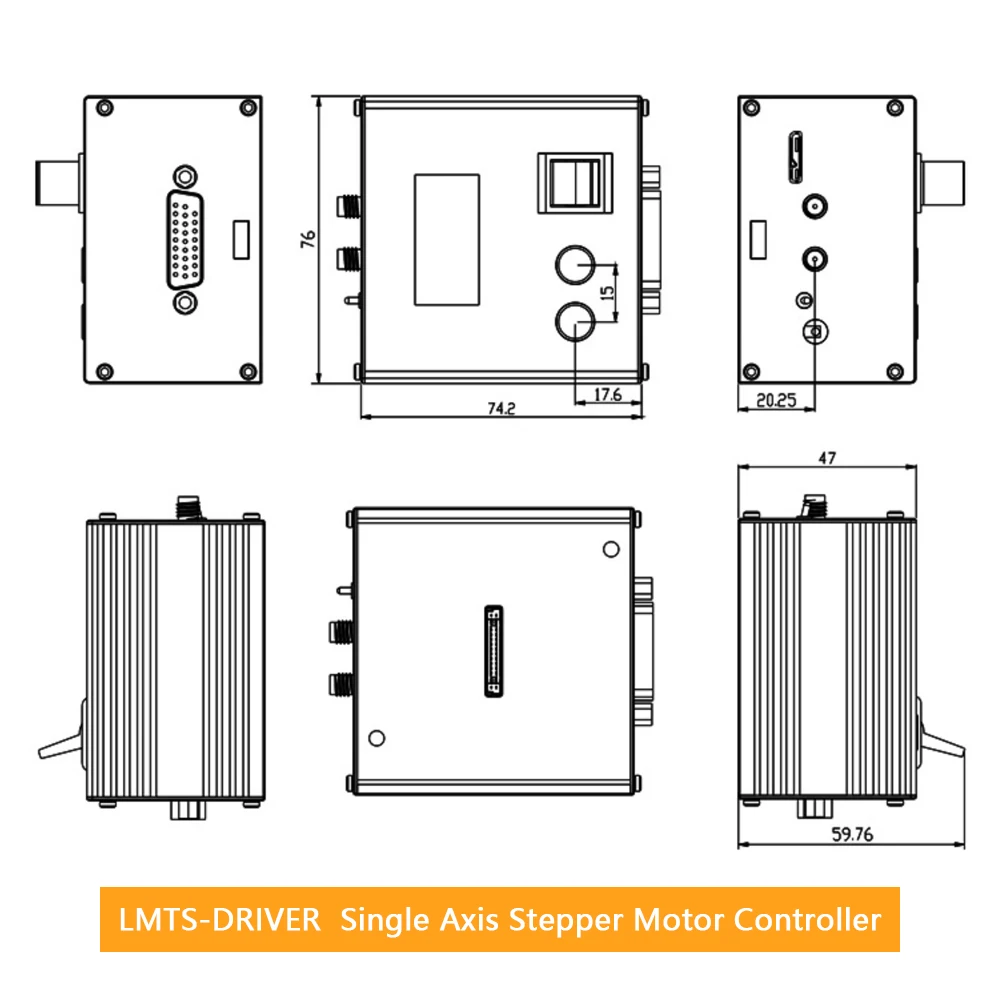 76

15

17.6

74.2

20.25

47

59.76

LMTS-DRIVER Single Axis Stepper Motor Controller