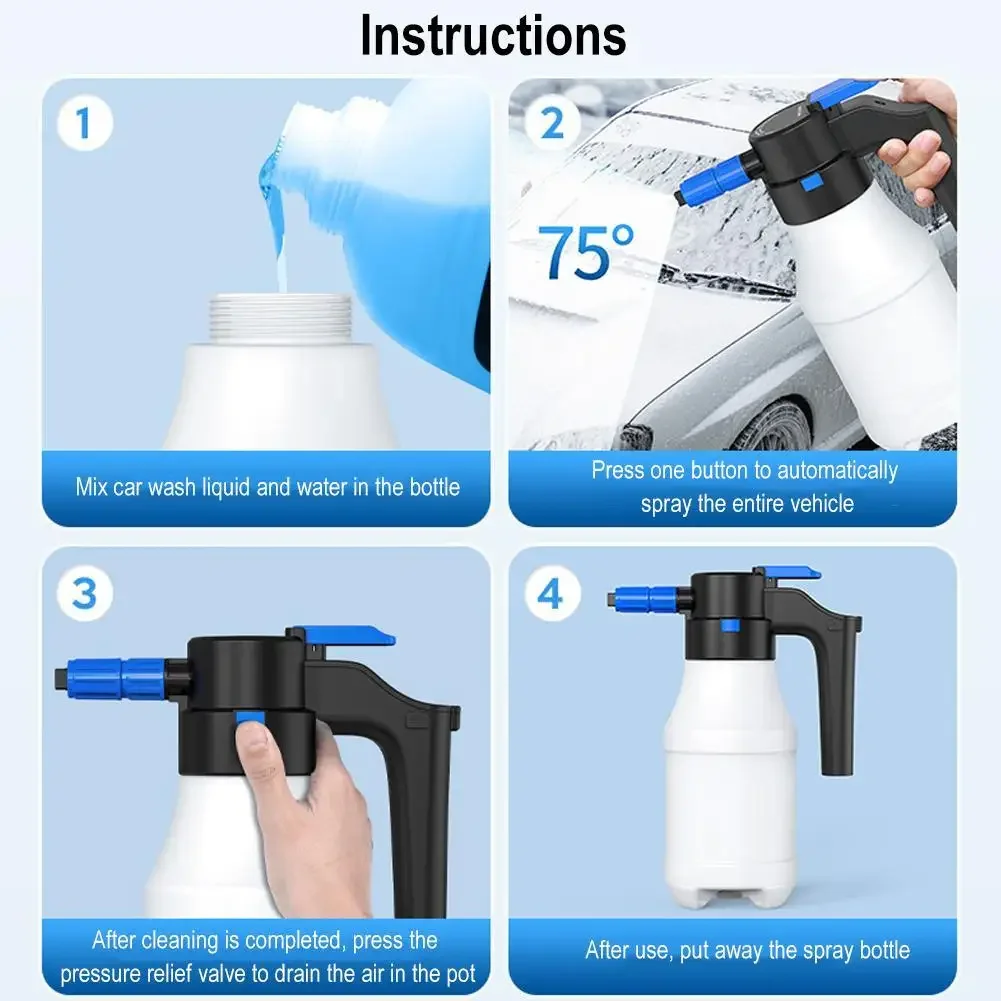 Instructions

1

Mix car wash liquid and water in the bottle

2

75°

Press one button to automatically spray the entire vehicle

3

After cleaning is completed, press the pressure relief valve to drain the air in the pot

4

After use, put away the spray bottle