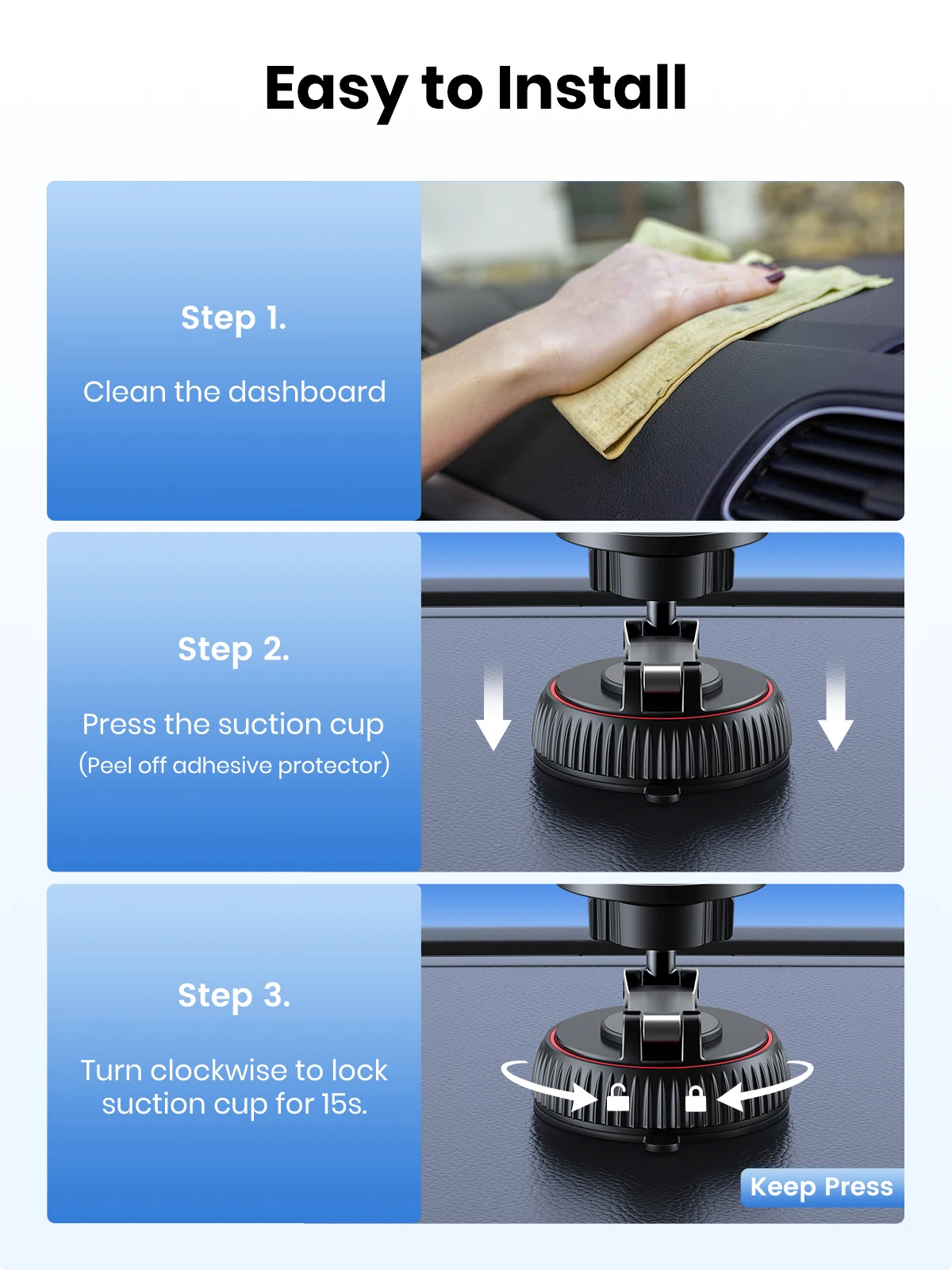 Easy to Install

Step 1.

Clean the dashboard

Step 2.

Press the suction cup
(Peel off adhesive protector)

Step 3.

Turn clockwise to lock suction cup for 15s.

Keep Press