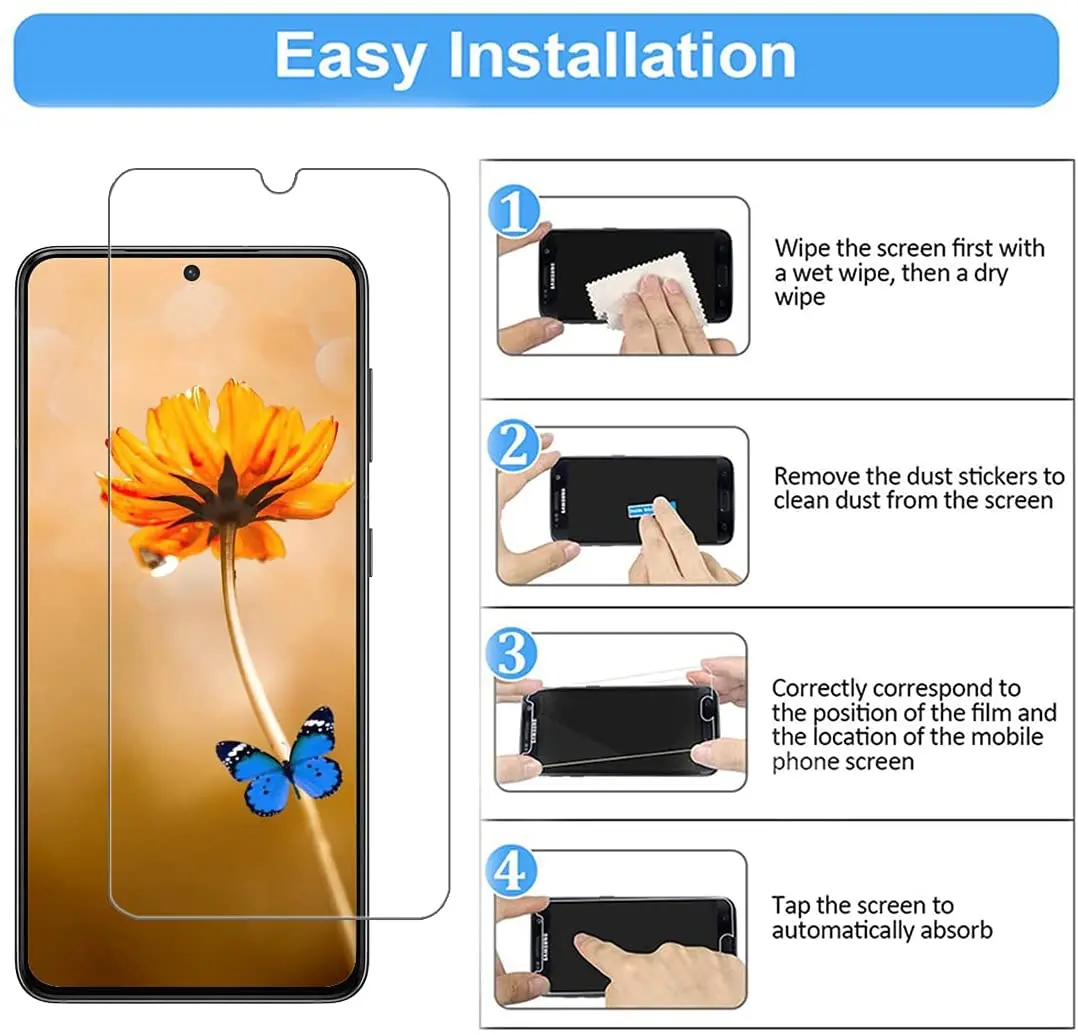 Easy Installation

1

SAMSUNG

Wipe the screen first with a wet wipe, then a dry wipe

2

SAMSUNG

Remove the dust stickers to clean dust from the screen

3

Correctly correspond to the position of the film and the location of the mobile phone screen

4

SAMSUNG

Tap the screen to automatically absorb