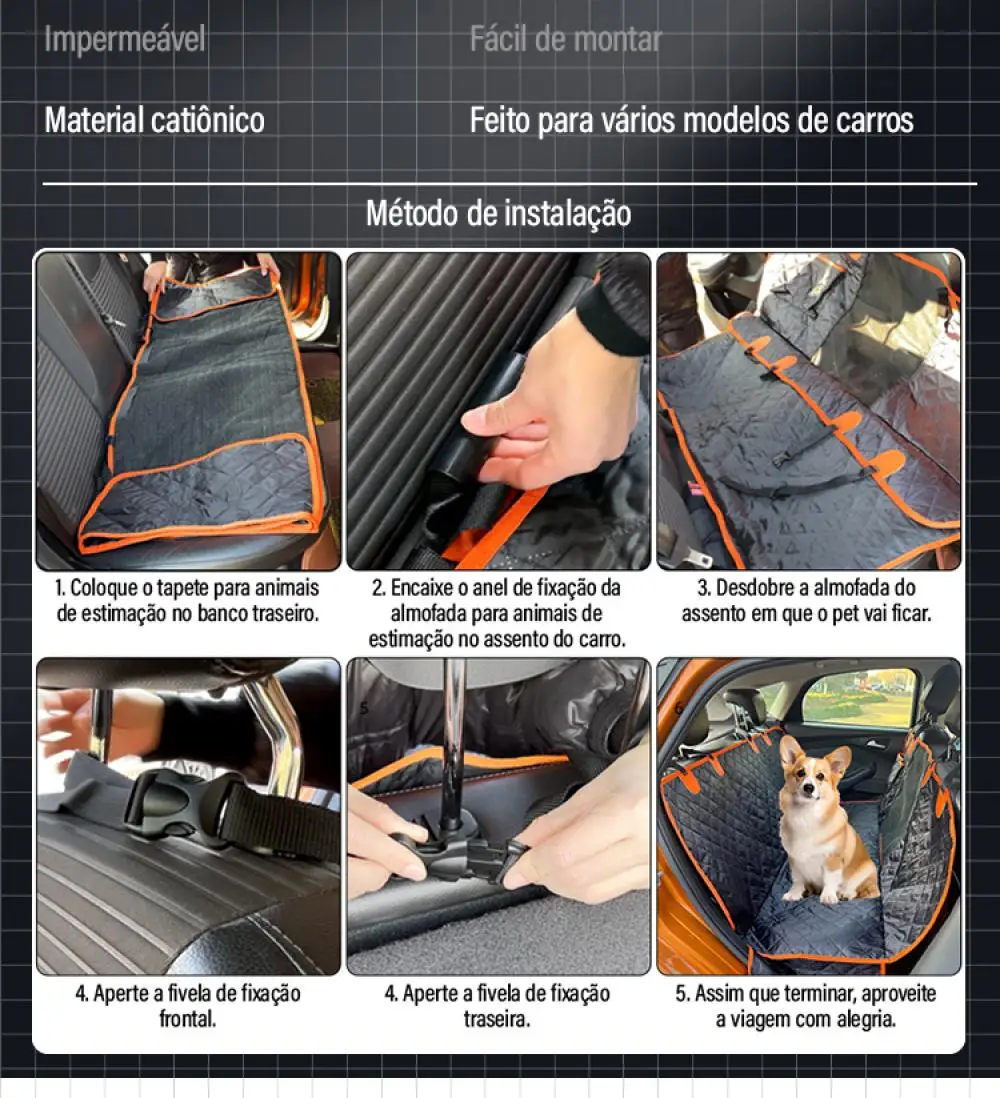 Impermeável

Fácil de montar

Material catiônico

Feito para vários modelos de carros

Método de instalação

1. Coloque o tapete para animais de estimação no banco traseiro.

2. Encaixe o anel de fixação da almofada para animais de estimação no assento do carro.

3. Desdobre a almofada do assento em que o pet vai ficar.

4. Aperte a fivela de fixação frontal.

5

4. Aperte a fivela de fixação traseira.

6

5. Assim que terminar, aproveite a viagem com alegria.