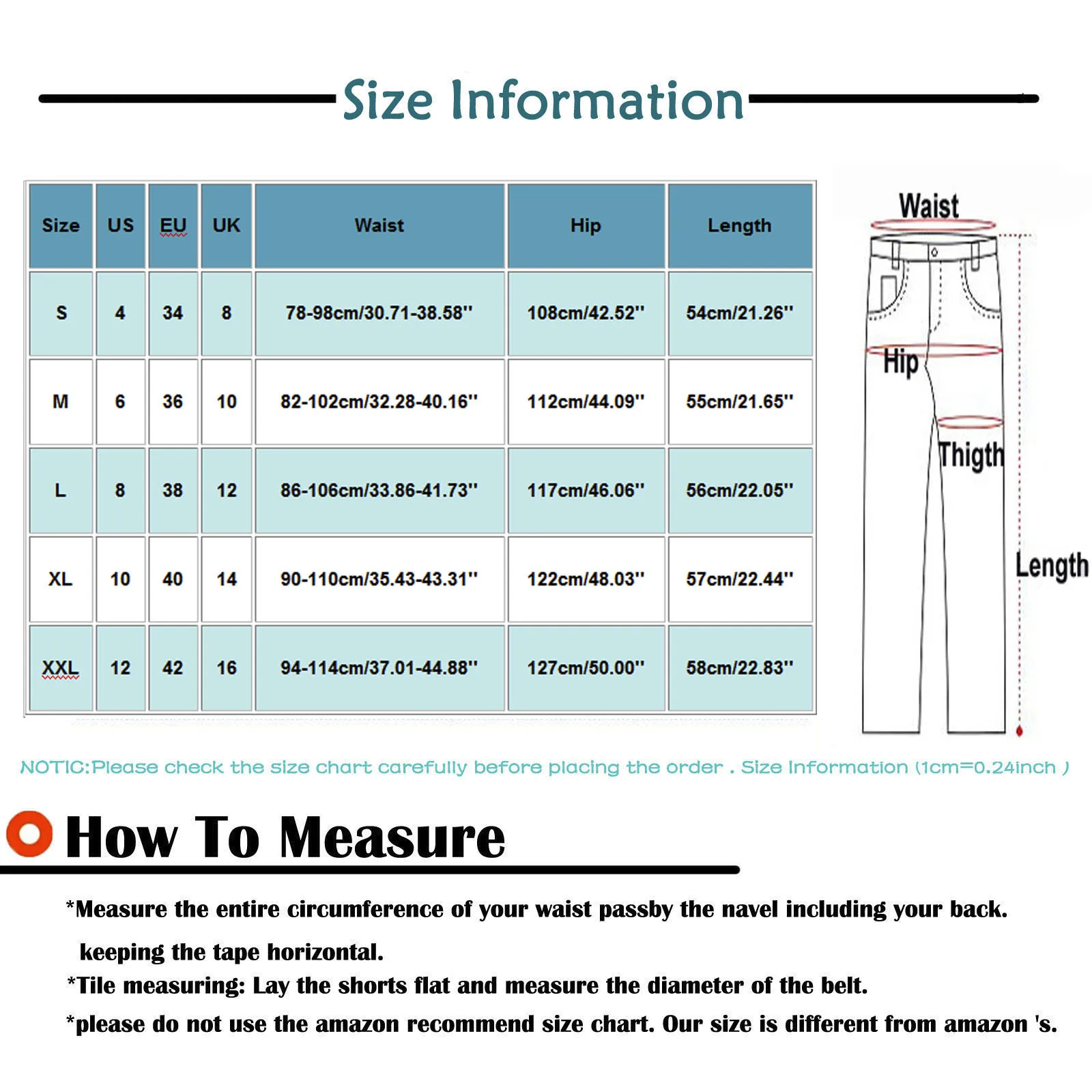 Size Information

| Size | US | EU | UK | Waist | Hip | Length |
|---|---|---|---|---|---|---|
| S | 4 | 34 | 8 | 78-98cm/30.71-38.58'' | 108cm/42.52'' | 54cm/21.26'' |
| M | 6 | 36 | 10 | 82-102cm/32.28-40.16'' | 112cm/44.09'' | 55cm/21.65'' |
| L | 8 | 38 | 12 | 86-106cm/33.86-41.73'' | 117cm/46.06'' | 56cm/22.05'' |
| XL | 10 | 40 | 14 | 90-110cm/35.43-43.31'' | 122cm/48.03'' | 57cm/22.44'' |
| XXL | 12 | 42 | 16 | 94-114cm/37.01-44.88'' | 127cm/50.00'' | 58cm/22.83'' |

Waist
Hip
Thigth
Length

NOTIC:Please check the size chart carefully before placing the order . Size Information (1cm=0.24inch )

How To Measure

*Measure the entire circumference of your waist passby the navel including your back. keeping the tape horizontal.
*Tile measuring: Lay the shorts flat and measure the diameter of the belt.
*please do not use the amazon recommend size chart. Our size is different from amazon 's.