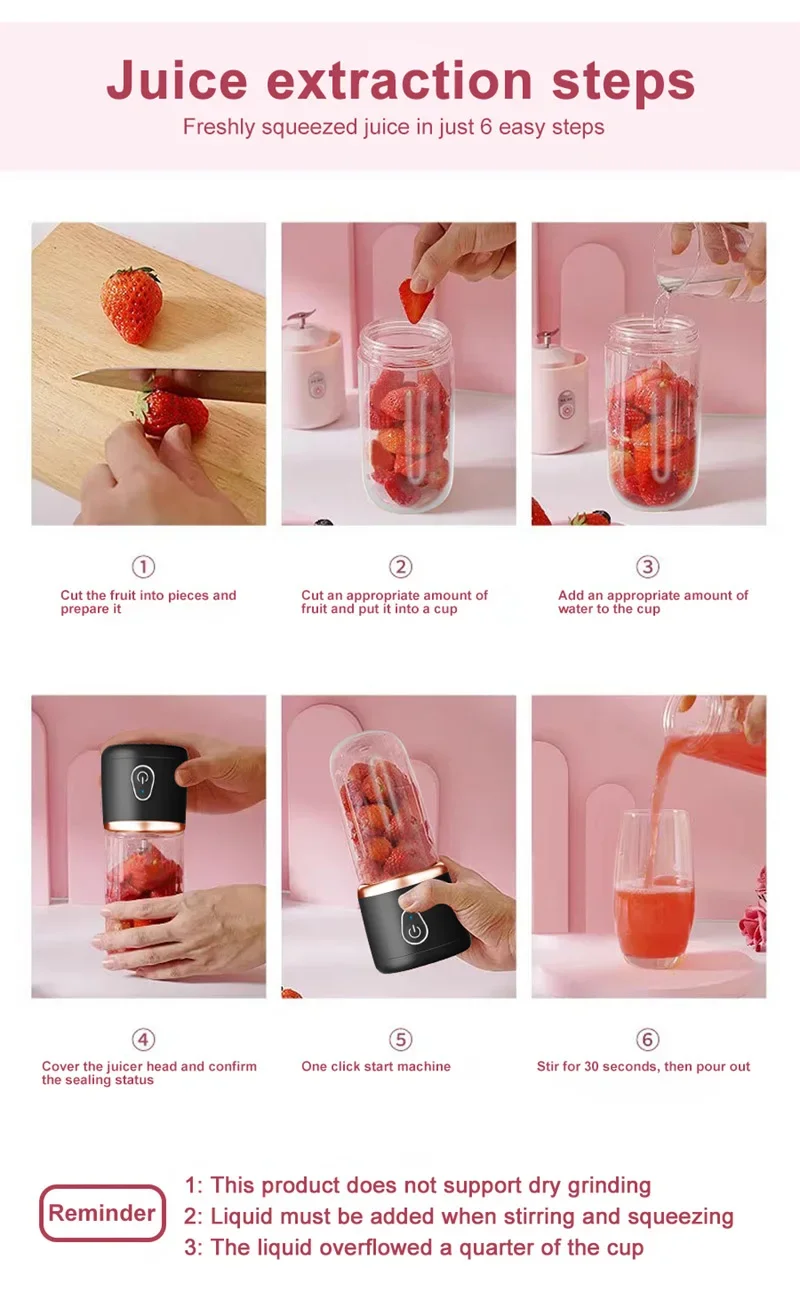 Juice extraction steps

Freshly squeezed juice in just 6 easy steps

①
Cut the fruit into pieces and prepare it

②
Cut an appropriate amount of fruit and put it into a cup

③
Add an appropriate amount of water to the cup

④
Cover the juicer head and confirm the sealing status

⑤
One click start machine

⑥
Stir for 30 seconds, then pour out

Reminder

1: This product does not support dry grinding
2: Liquid must be added when stirring and squeezing
3: The liquid overflowed a quarter of the cup