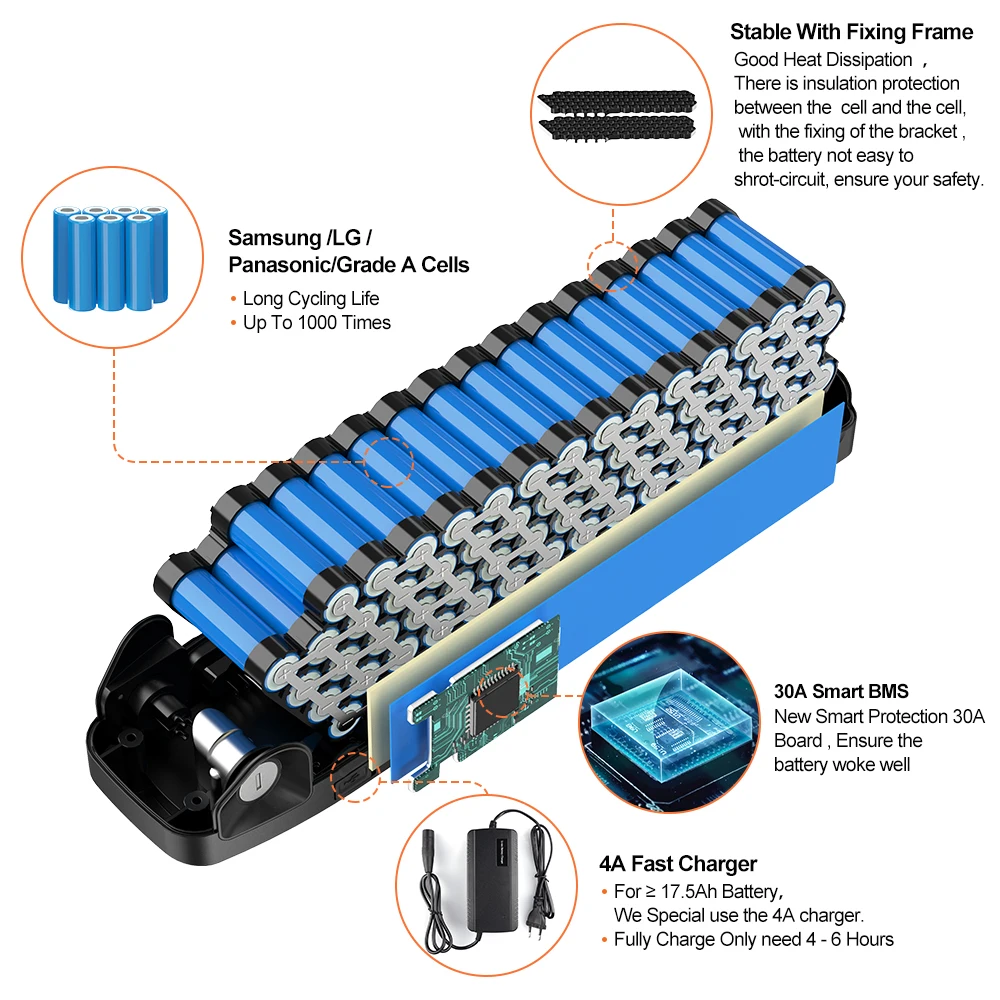 Stable With Fixing Frame
Good Heat Dissipation ，
There is insulation protection between the cell and the cell, with the fixing of the bracket , the battery not easy to shrot-circuit, ensure your safety.

Samsung /LG / Panasonic/Grade A Cells
• Long Cycling Life
• Up To 1000 Times

30A Smart BMS
New Smart Protection 30A Board , Ensure the battery woke well

4A Fast Charger
• For ≥ 17.5Ah Battery,
We Special use the 4A charger.
• Fully Charge Only need 4 - 6 Hours