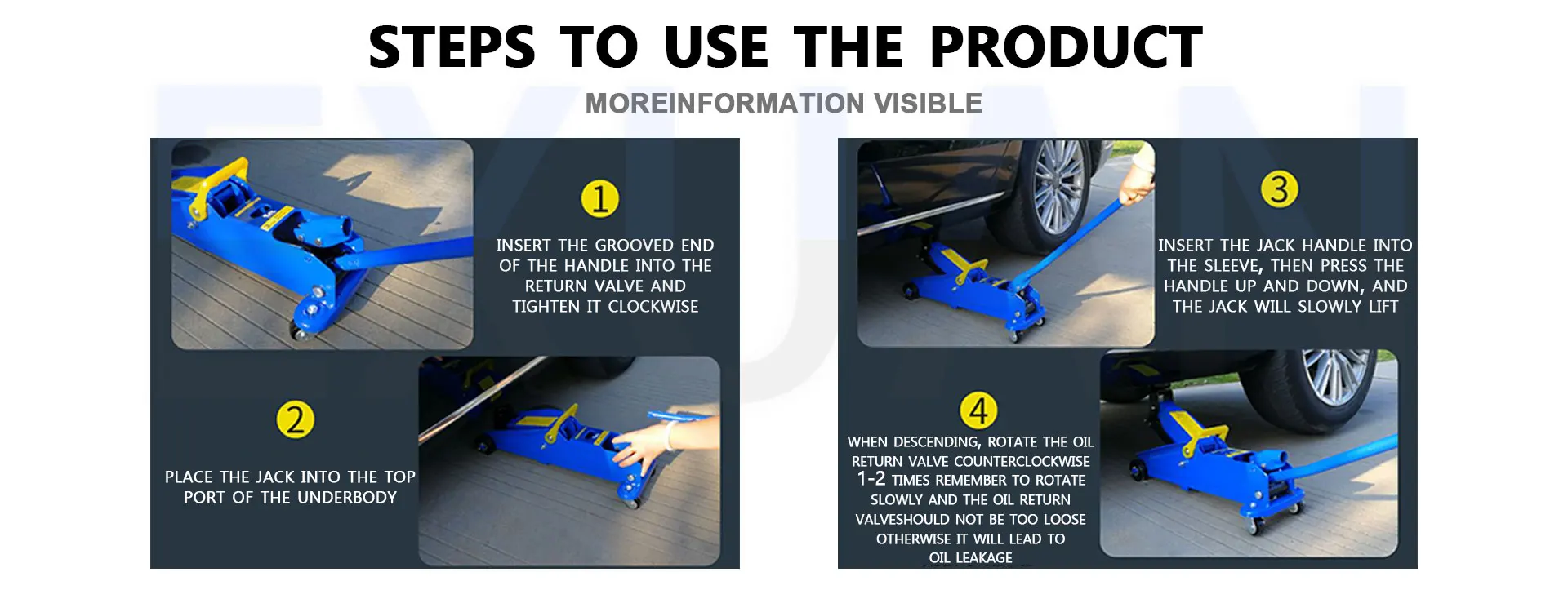 STEPS TO USE THE PRODUCT

MOREINFORMATION VISIBLE

1

INSERT THE GROOVED END OF THE HANDLE INTO THE RETURN VALVE AND TIGHTEN IT CLOCKWISE

2

PLACE THE JACK INTO THE TOP PORT OF THE UNDERBODY

3

INSERT THE JACK HANDLE INTO THE SLEEVE, THEN PRESS THE HANDLE UP AND DOWN, AND THE JACK WILL SLOWLY LIFT

4

WHEN DESCENDING, ROTATE THE OIL RETURN VALVE COUNTERCLOCKWISE 1-2 TIMES REMEMBER TO ROTATE SLOWLY AND THE OIL RETURN VALVESHOULD NOT BE TOO LOOSE OTHERWISE IT WILL LEAD TO OIL LEAKAGE