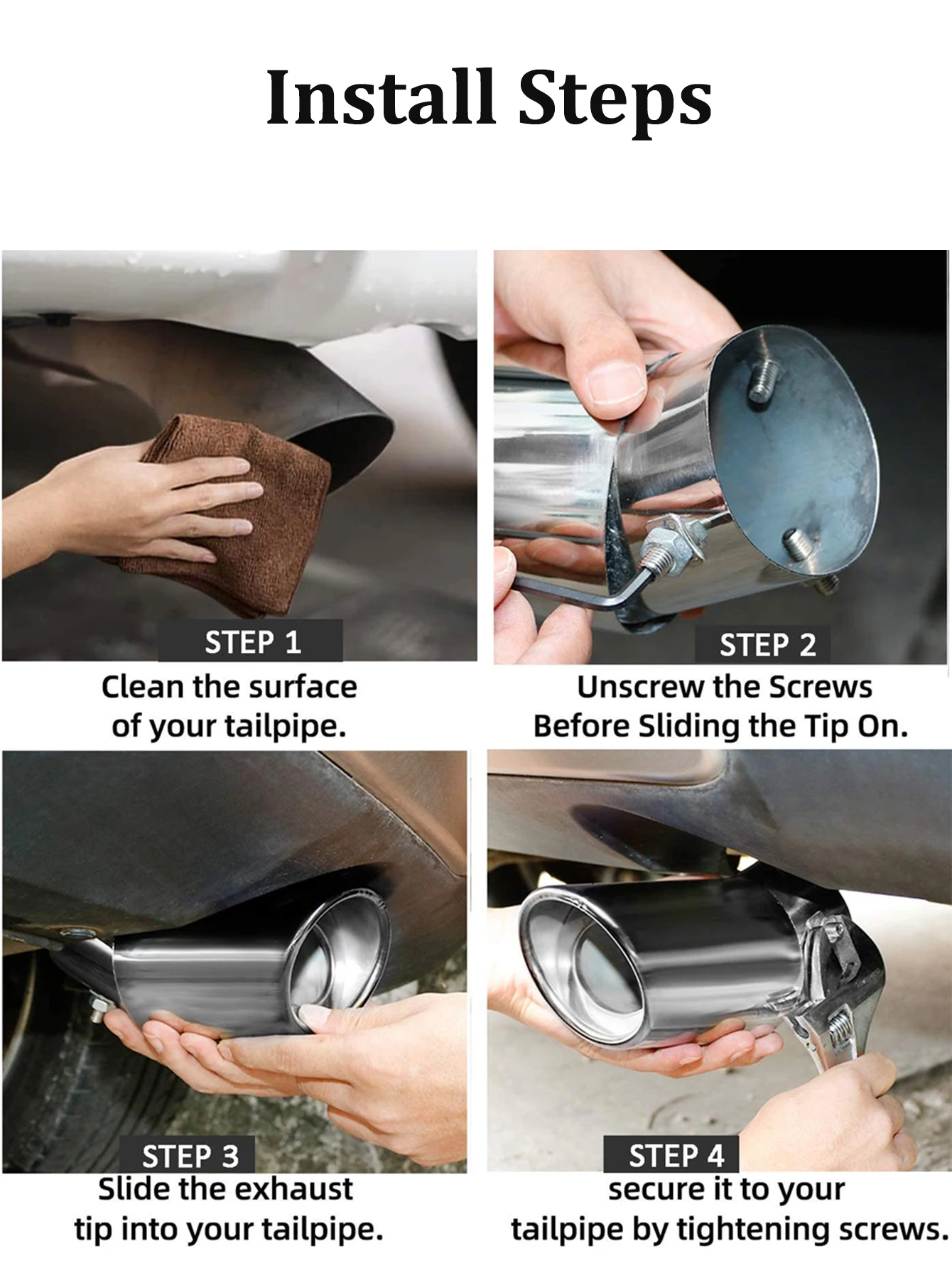 Install Steps

STEP 1
Clean the surface of your tailpipe.

STEP 2
Unscrew the Screws Before Sliding the Tip On.

STEP 3
Slide the exhaust tip into your tailpipe.

STEP 4
secure it to your tailpipe by tightening screws.