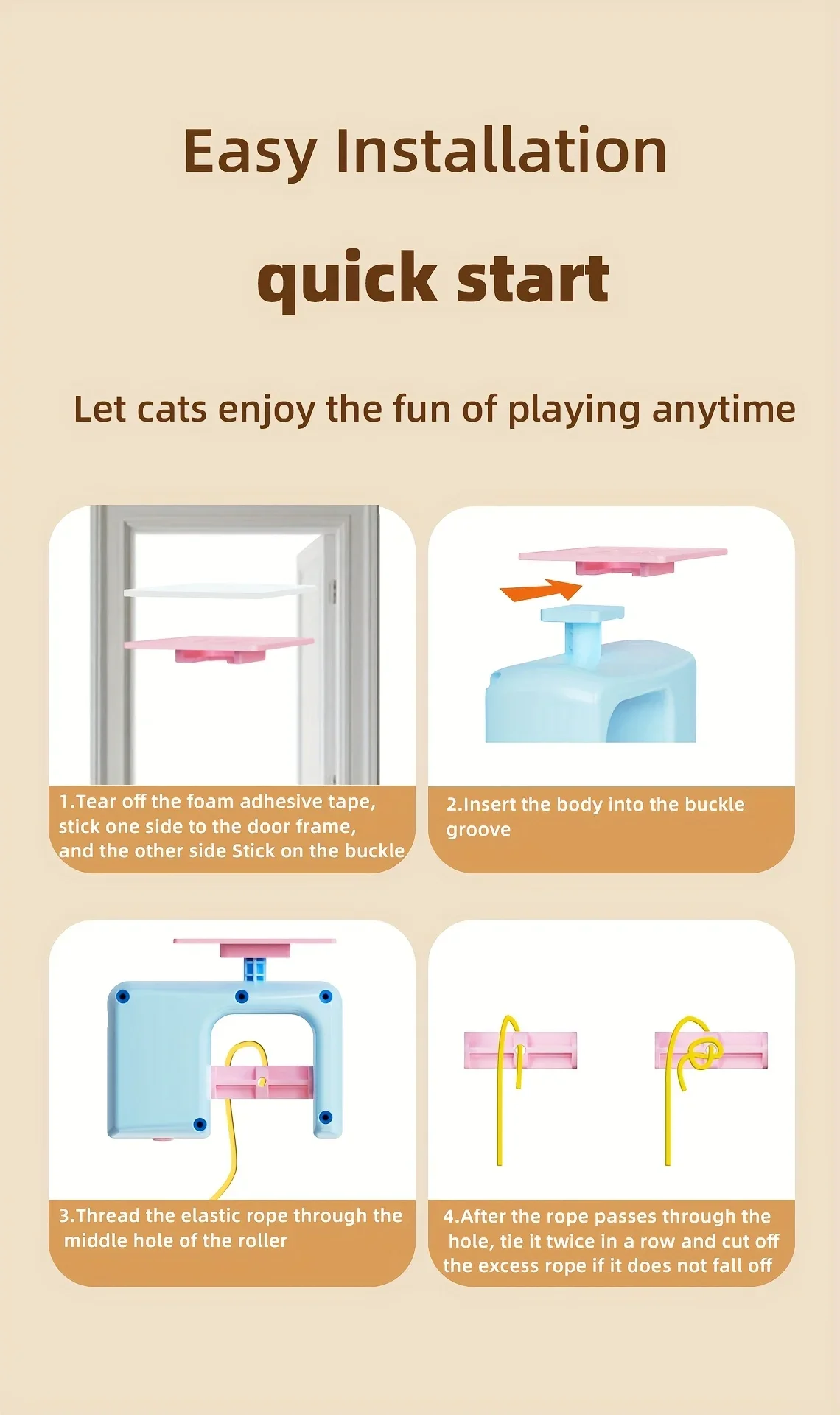 Easy Installation

quick start

Let cats enjoy the fun of playing anytime

1.Tear off the foam adhesive tape, stick one side to the door frame, and the other side Stick on the buckle

2.Insert the body into the buckle groove

3.Thread the elastic rope through the middle hole of the roller

4.After the rope passes through the hole, tie it twice in a row and cut off the excess rope if it does not fall off