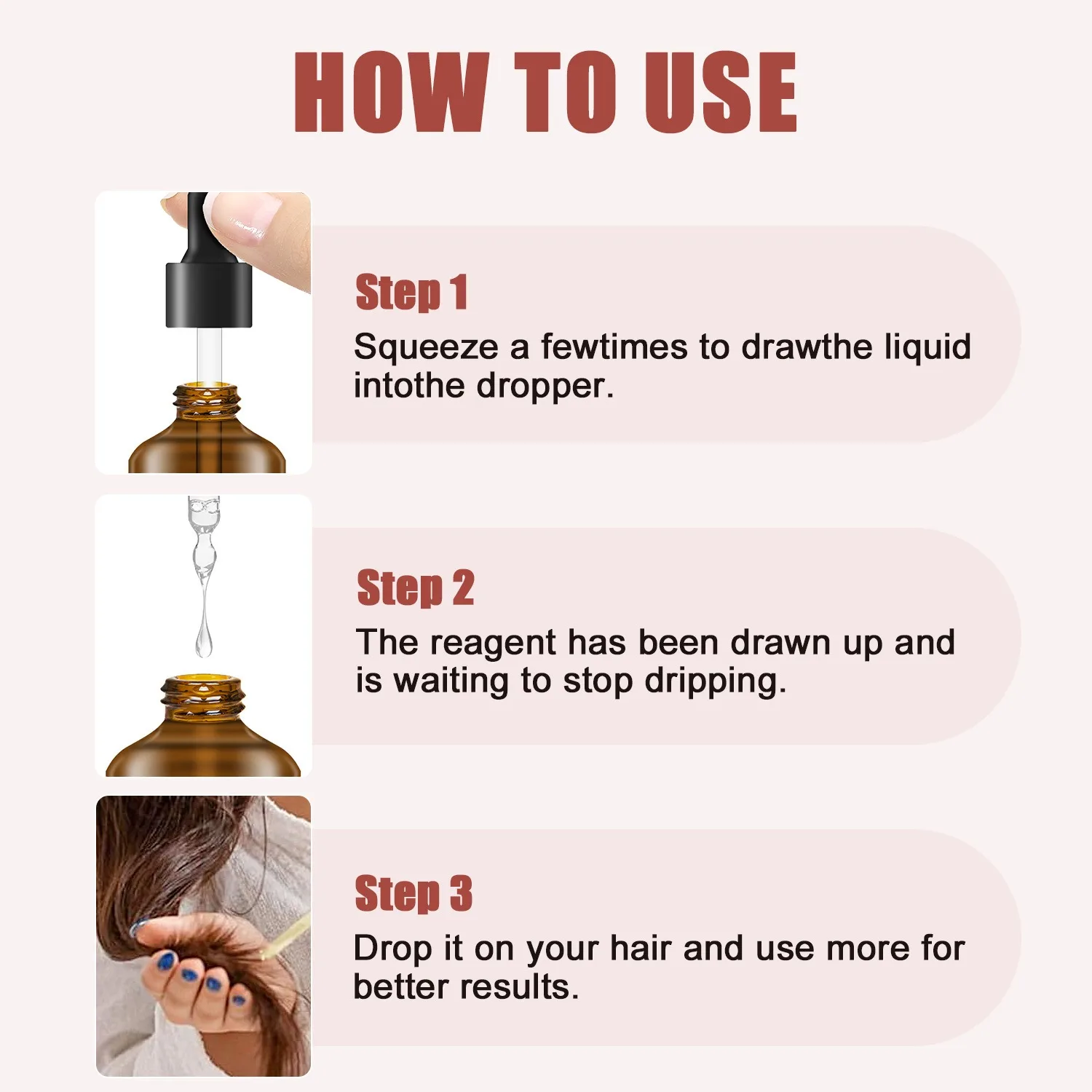 HOW TO USE

Step 1
Squeeze a fewtimes to drawthe liquid intothe dropper.

Step 2
The reagent has been drawn up and is waiting to stop dripping.

Step 3
Drop it on your hair and use more for better results.