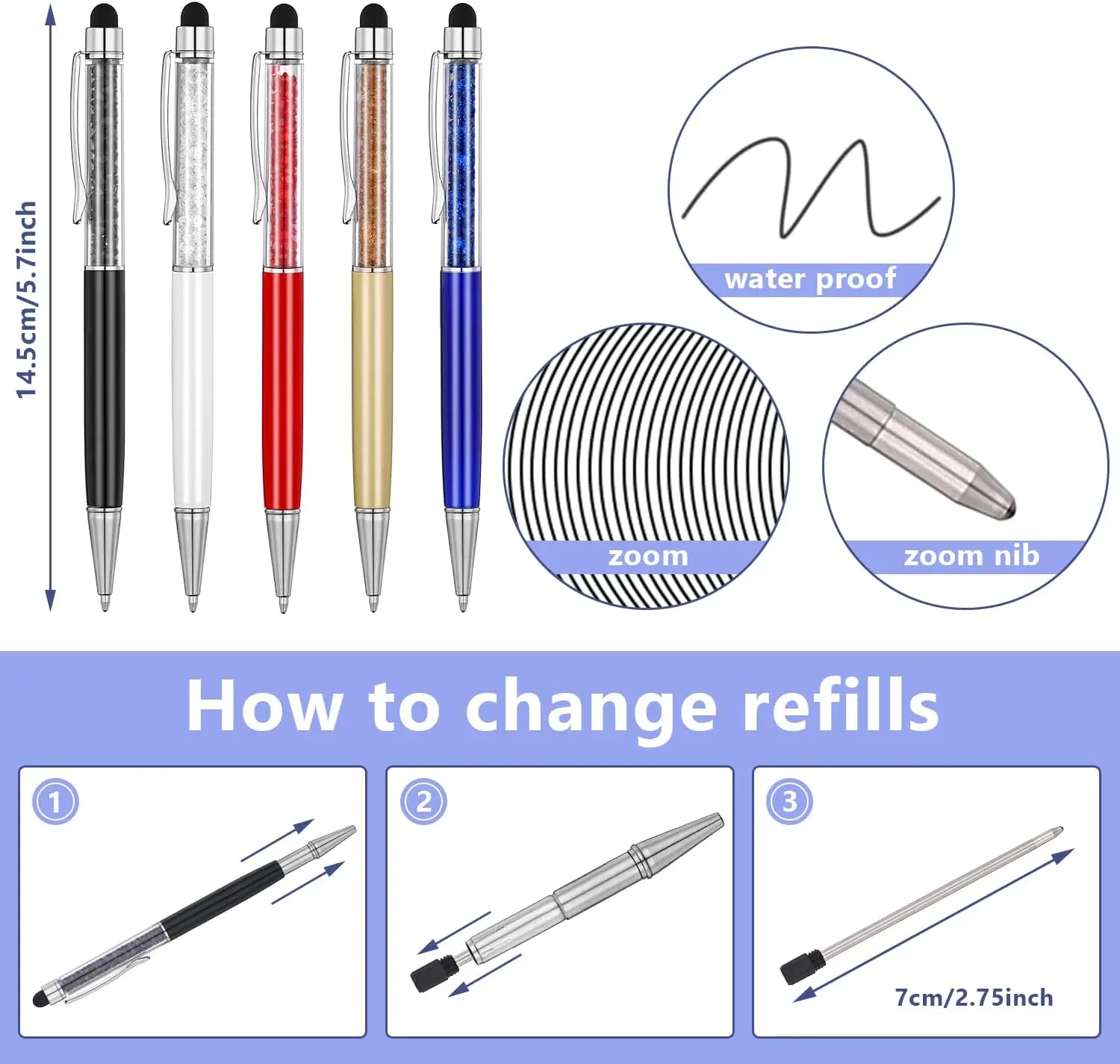 14.5cm/5.7inch

water proof

zoom

zoom nib

How to change refills

1

2

3

7cm/2.75inch