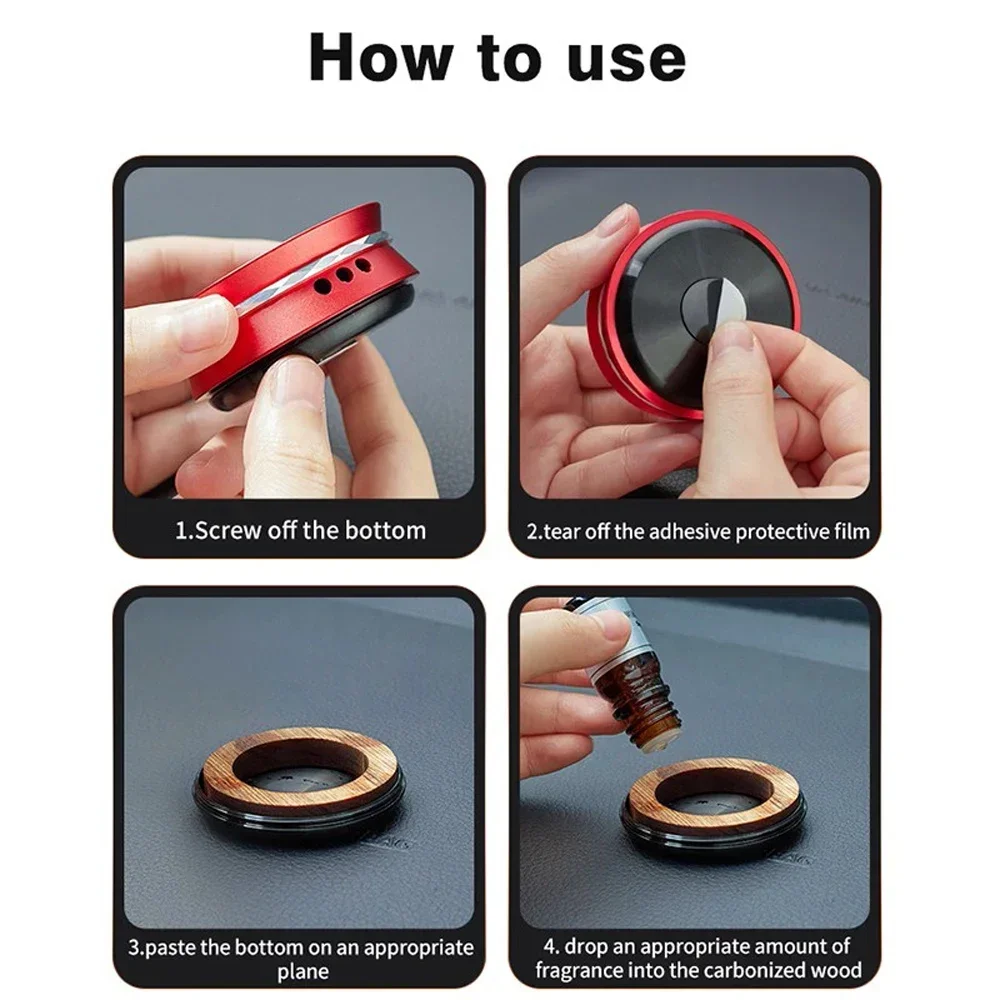 How to use

1.Screw off the bottom

2.tear off the adhesive protective film

3.paste the bottom on an appropriate plane

4. drop an appropriate amount of fragrance into the carbonized wood