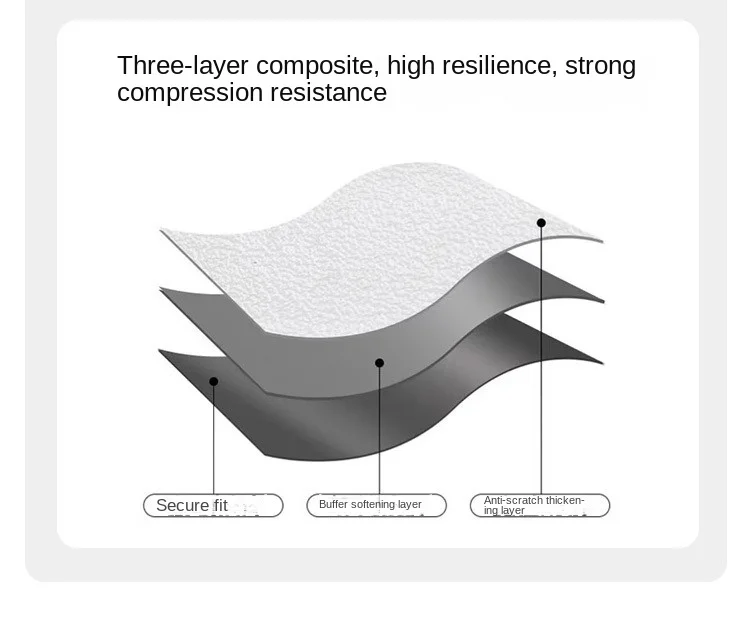 Three-layer composite, high resilience, strong compression resistance

Secure fit

Buffer softening layer

Anti-scratch thickening layer