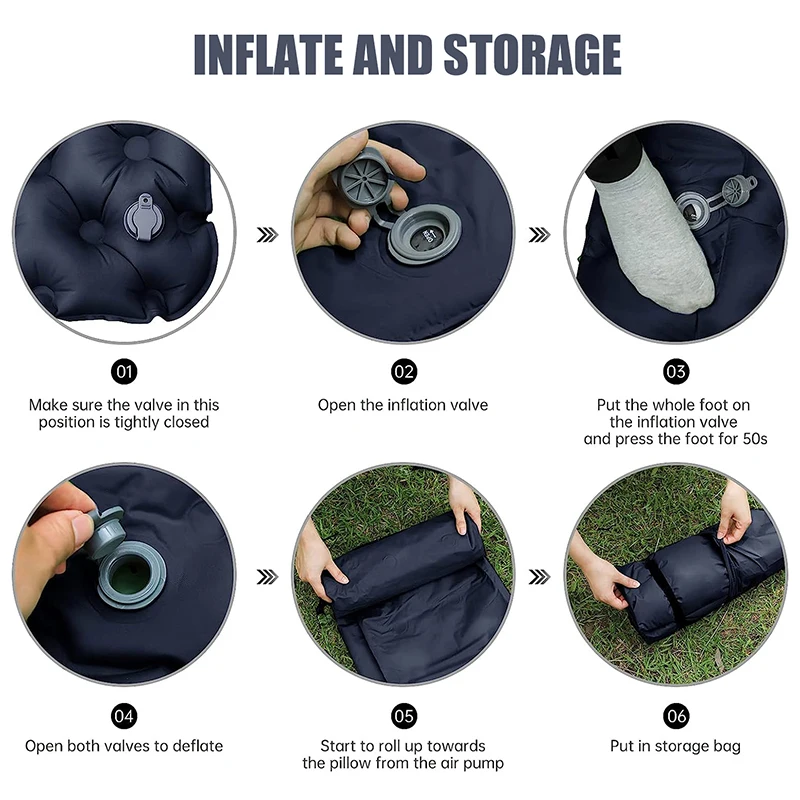 INFLATE AND STORAGE

01
Make sure the valve in this position is tightly closed

02
Open the inflation valve

03
Put the whole foot on the inflation valve and press the foot for 50s

04
Open both valves to deflate

05
Start to roll up towards the pillow from the air pump

06
Put in storage bag