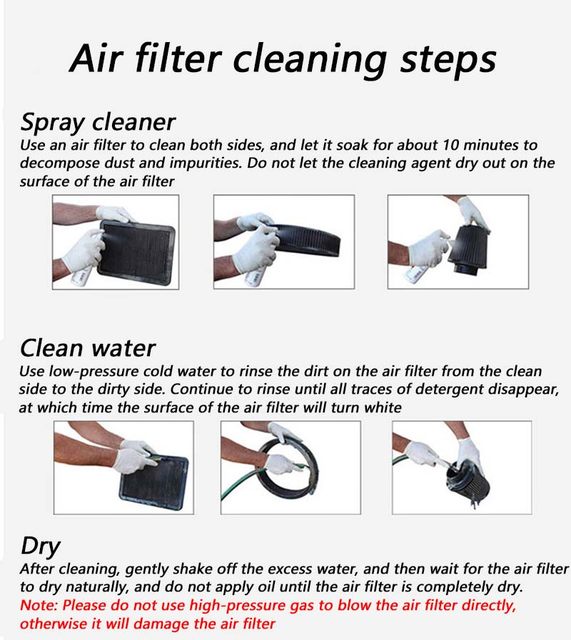 Air filter cleaning steps

Spray cleaner
Use an air filter to clean both sides, and let it soak for about 10 minutes to decompose dust and impurities. Do not let the cleaning agent dry out on the surface of the air filter

Clean water
Use low-pressure cold water to rinse the dirt on the air filter from the clean side to the dirty side. Continue to rinse until all traces of detergent disappear, at which time the surface of the air filter will turn white

Dry
After cleaning, gently shake off the excess water, and then wait for the air filter to dry naturally, and do not apply oil until the air filter is completely dry.
Note: Please do not use high-pressure gas to blow the air filter directly, otherwise it will damage the air filter