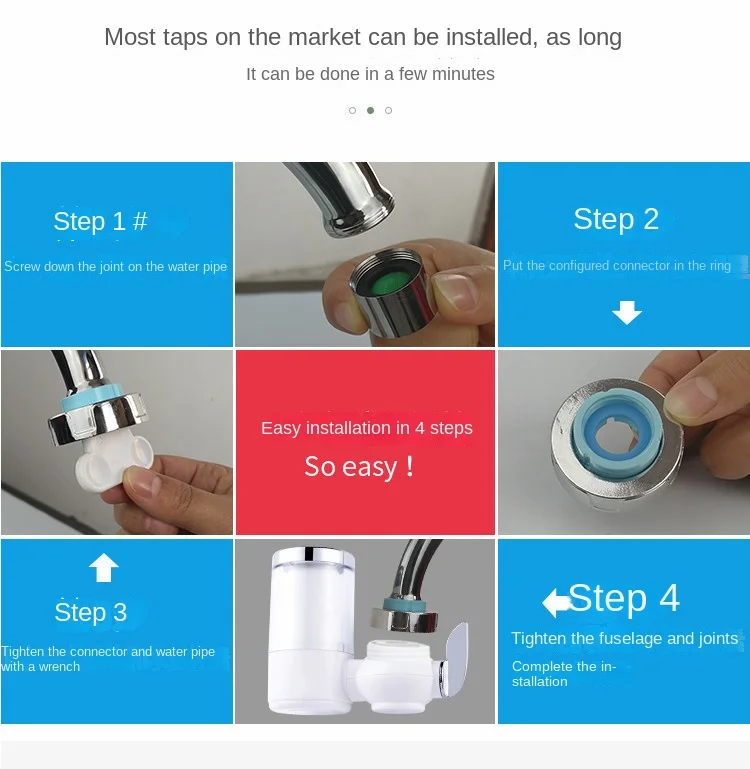 Most taps on the market can be installed, as long

It can be done in a few minutes

Step 1 #

Screw down the joint on the water pipe

Step 2

Put the configured connector in the ring

Easy installation in 4 steps

So easy !

Step 3

Tighten the connector and water pipe with a wrench

Step 4

Tighten the fuselage and joints

Complete the installation