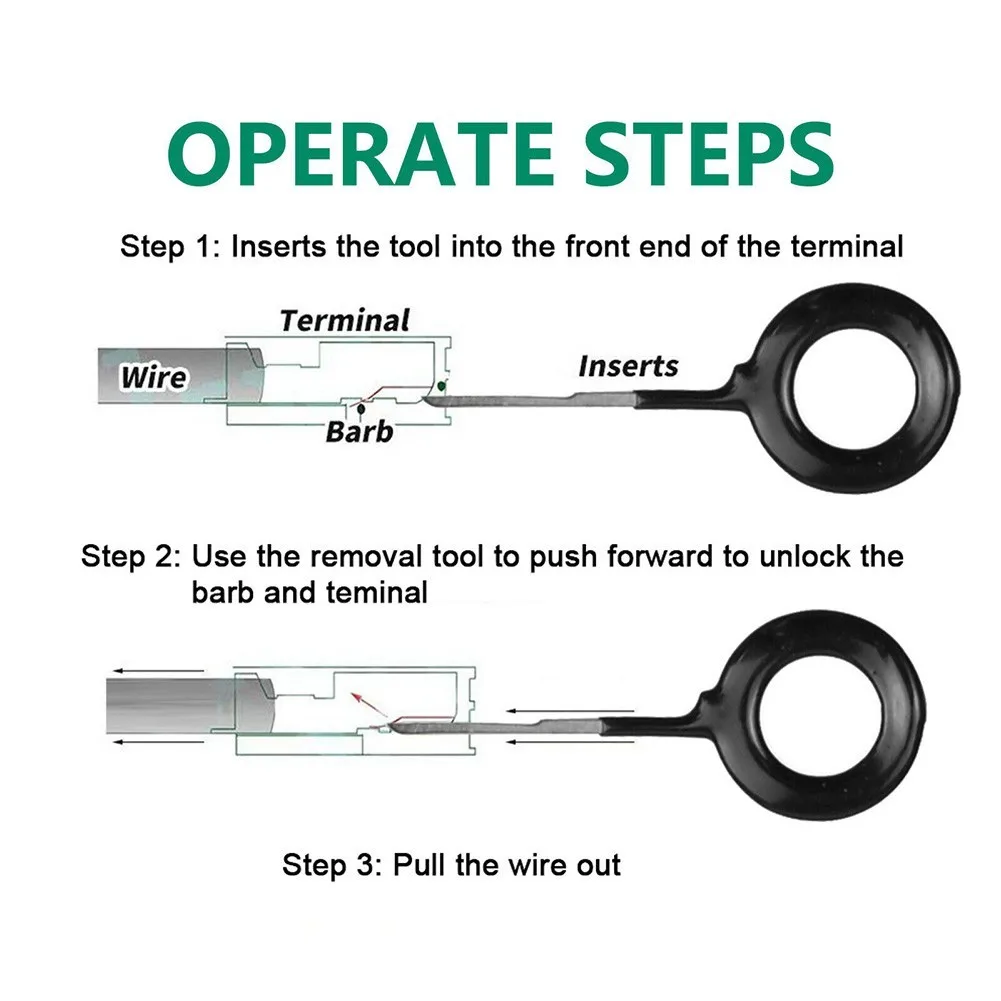 OPERATE STEPS

Step 1: Inserts the tool into the front end of the terminal

Terminal

Wire

Inserts

Barb

Step 2: Use the removal tool to push forward to unlock the barb and teminal

Step 3: Pull the wire out