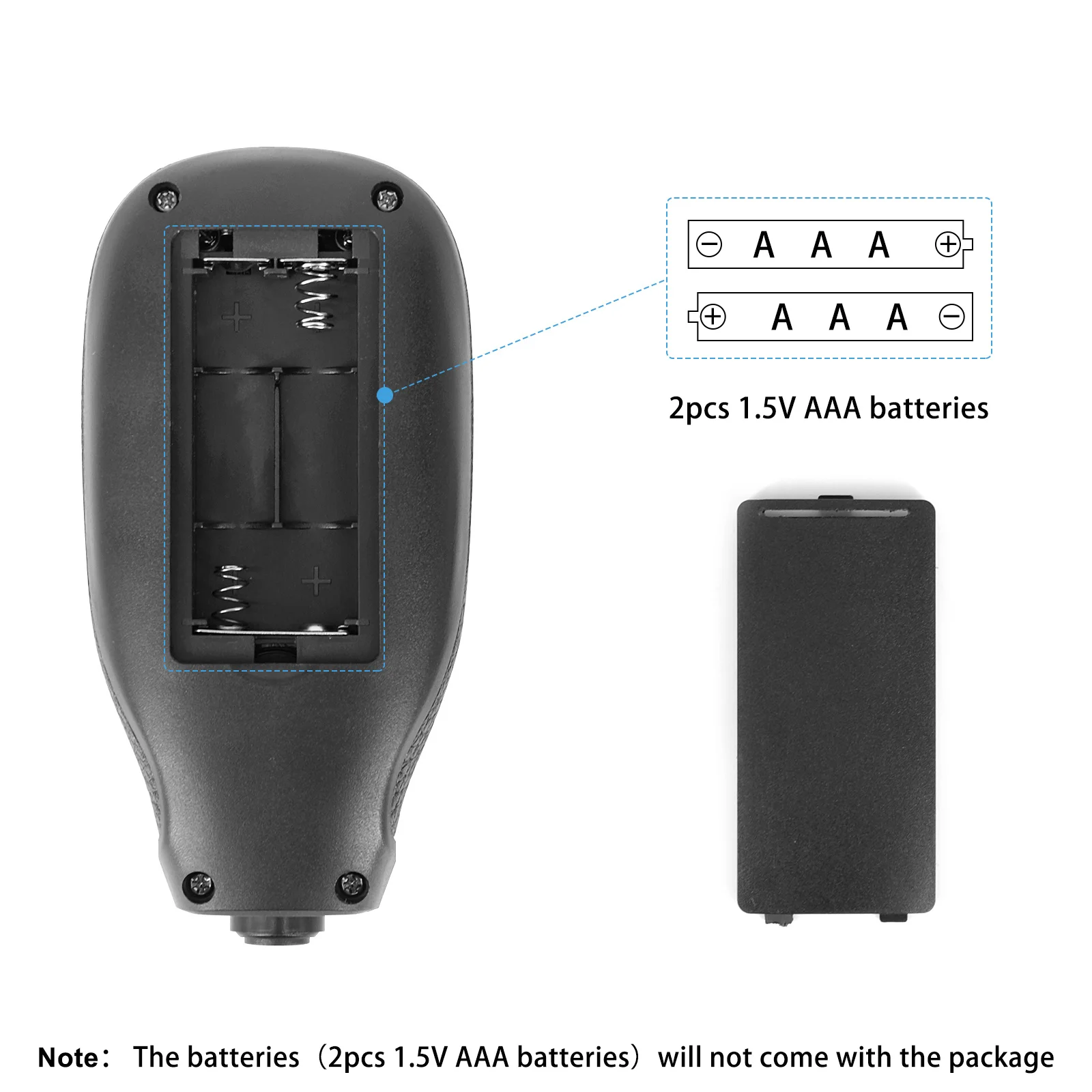 +
+
⊖ A A A ⊕
⊕ A A A ⊖

2pcs 1.5V AAA batteries

Note： The batteries（2pcs 1.5V AAA batteries）will not come with the package