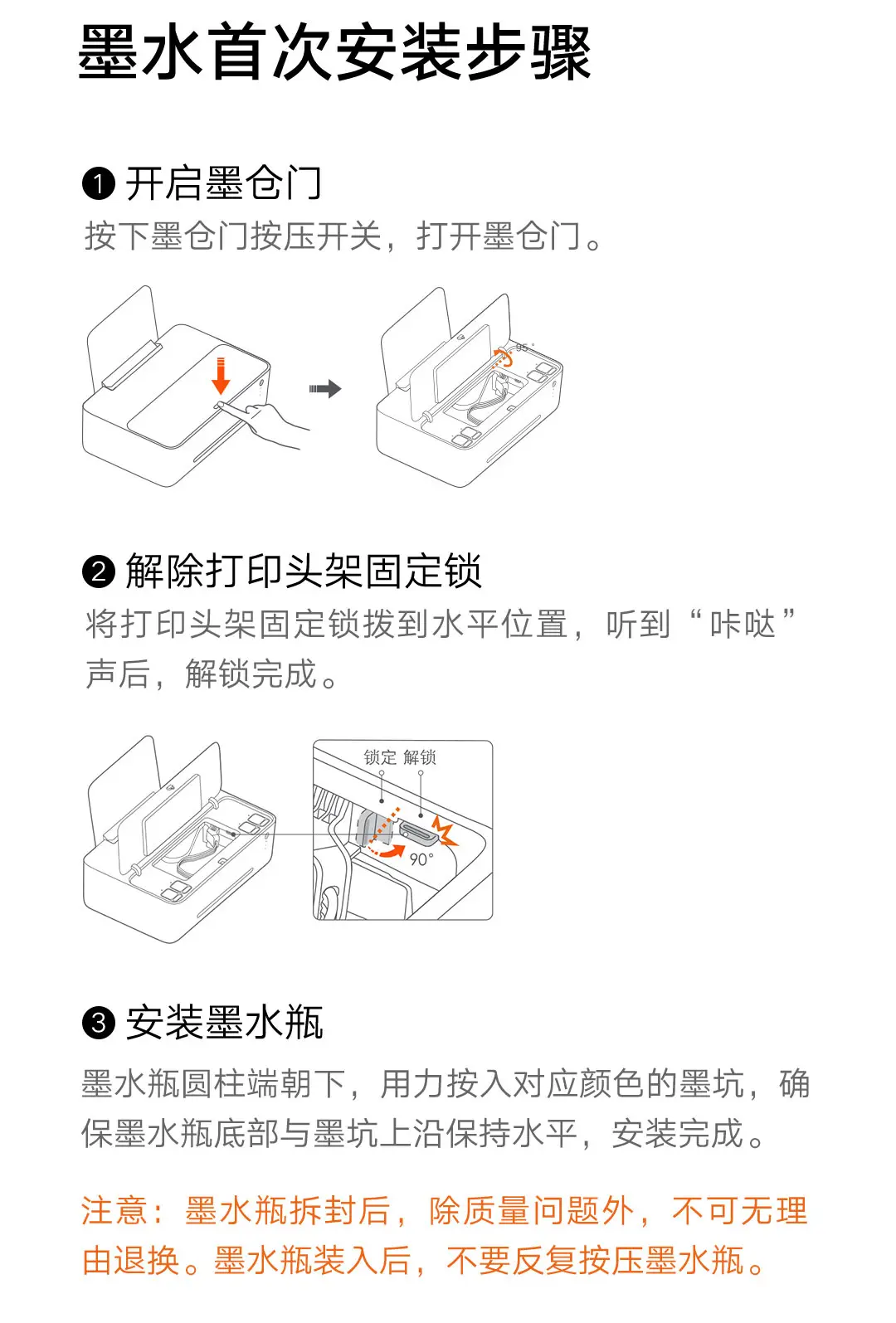 墨水首次安装步骤

❶ 开启墨仓门

按下墨仓门按压开关，打开墨仓门。

95°

❷ 解除打印头架固定锁

将打印头架固定锁拨到水平位置，听到“咔哒”声后，解锁完成。

锁定 解锁

90°

❸ 安装墨水瓶

墨水瓶圆柱端朝下，用力按入对应颜色的墨坑，确保墨水瓶底部与墨坑上沿保持水平，安装完成。

注意：墨水瓶拆封后，除质量问题外，不可无理由退换。墨水瓶装入后，不要反复按压墨水瓶。