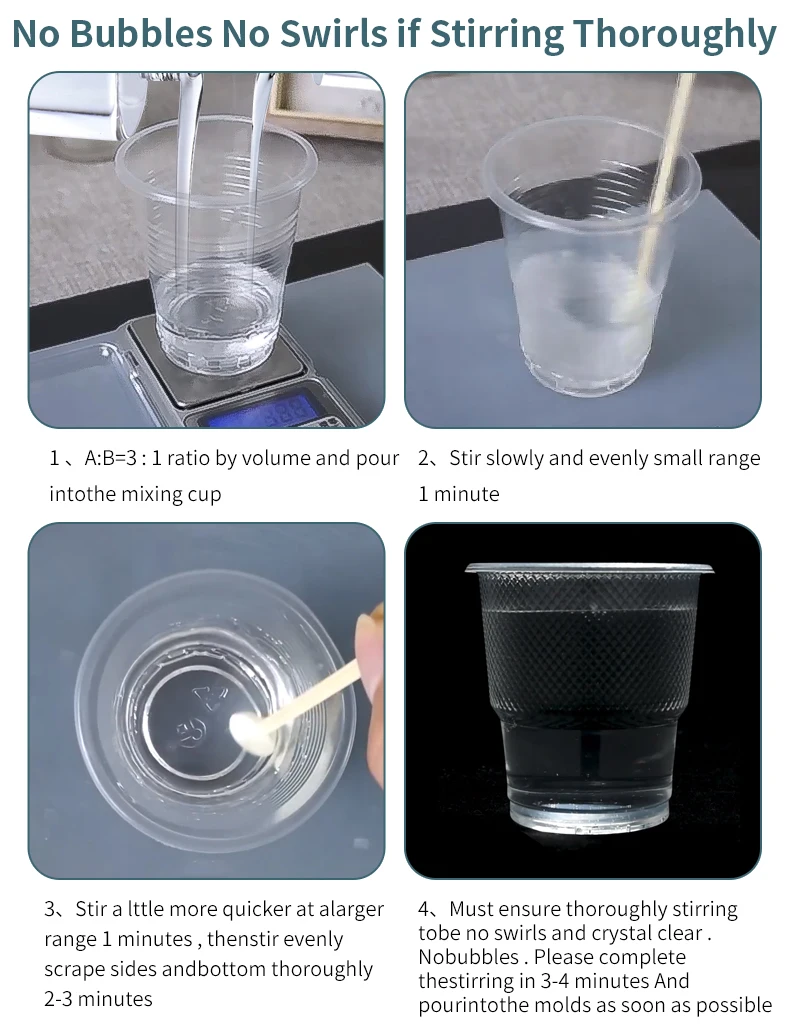 No Bubbles No Swirls if Stirring Thoroughly

1、A:B=3 : 1 ratio by volume and pour intothe mixing cup

2、Stir slowly and evenly small range 1 minute

3、Stir a lttle more quicker at alarger range 1 minutes , thenstir evenly scrape sides andbottom thoroughly 2-3 minutes

4、Must ensure thoroughly stirring tobe no swirls and crystal clear . Nobubbles . Please complete thestirring in 3-4 minutes And pourintothe molds as soon as possible